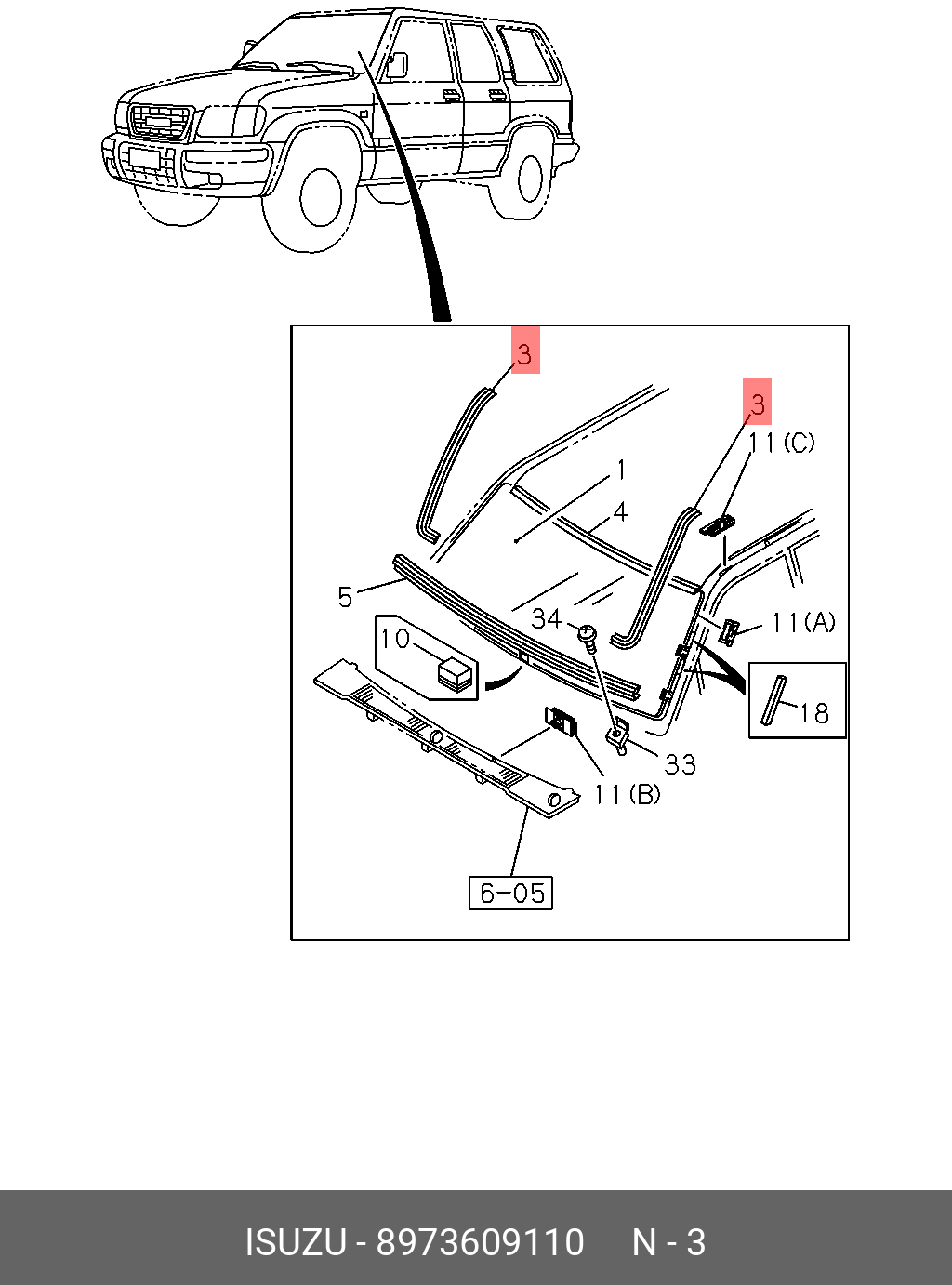 3
3
11(C)
1
4
5
34
11(A)
10
18
33
11(B)
6-05

ISUZU - 8973609110 N - 3