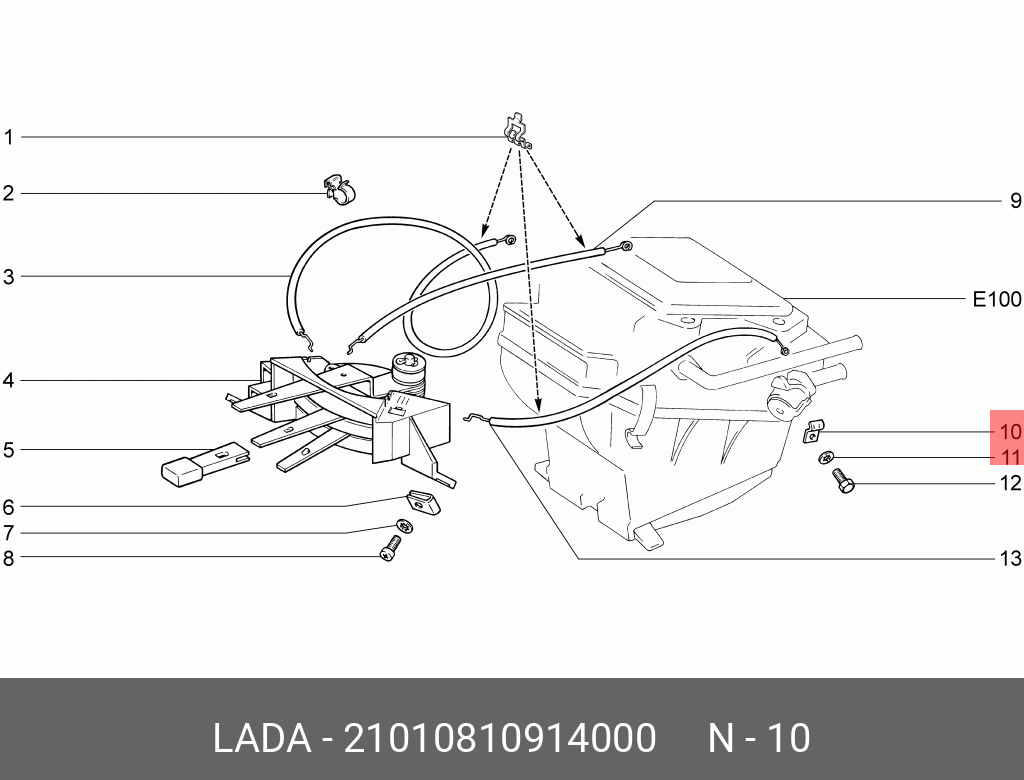 1
2
3
4
5
6
7
8
9
E100
10
11
12
13

LADA - 21010810914000 N - 10