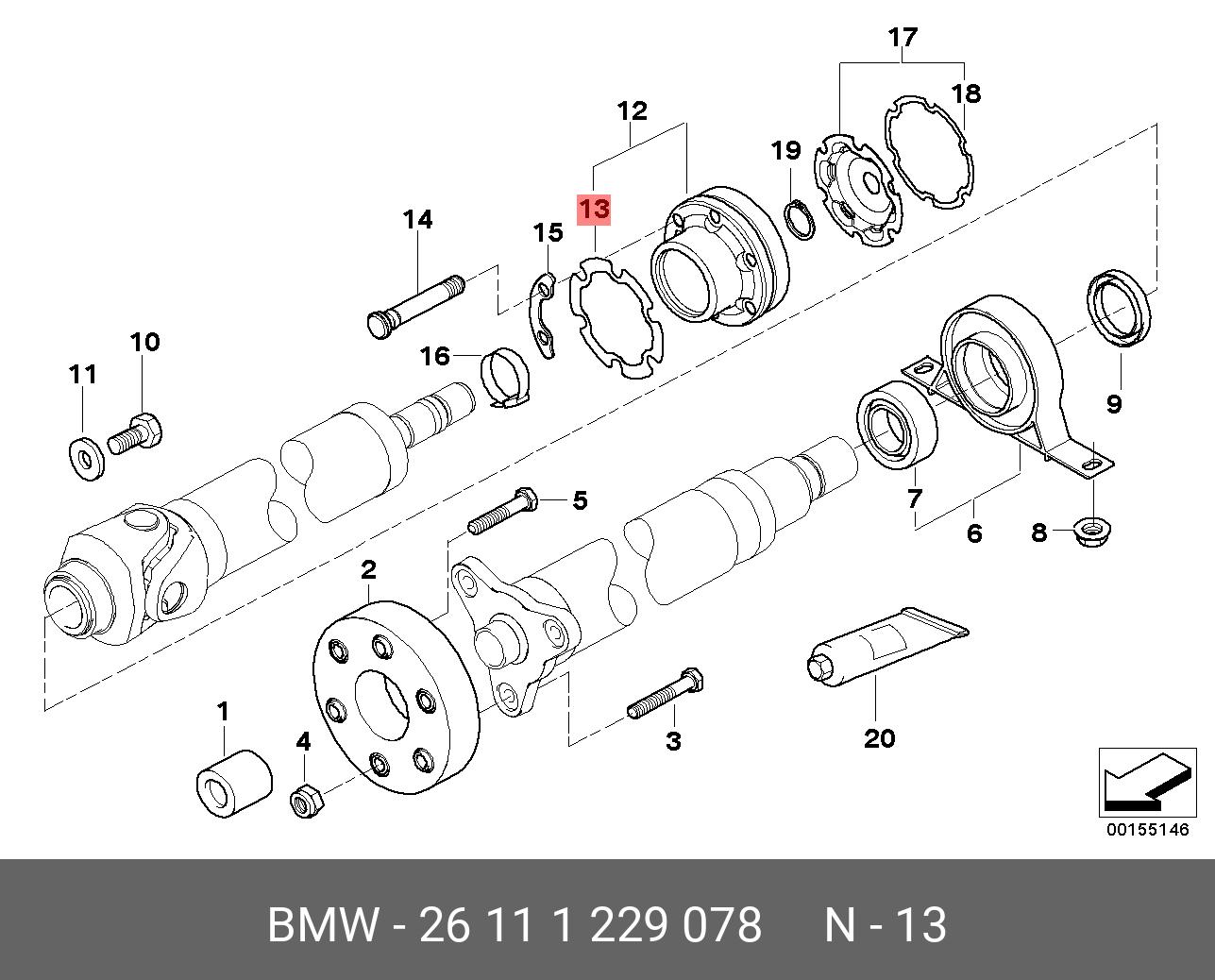 17
18
12
19
13
14
15
16
10
11
9
7
6
8
5
2
1
4
3
20
00155146

BMW - 26 11 1 229 078 N - 13