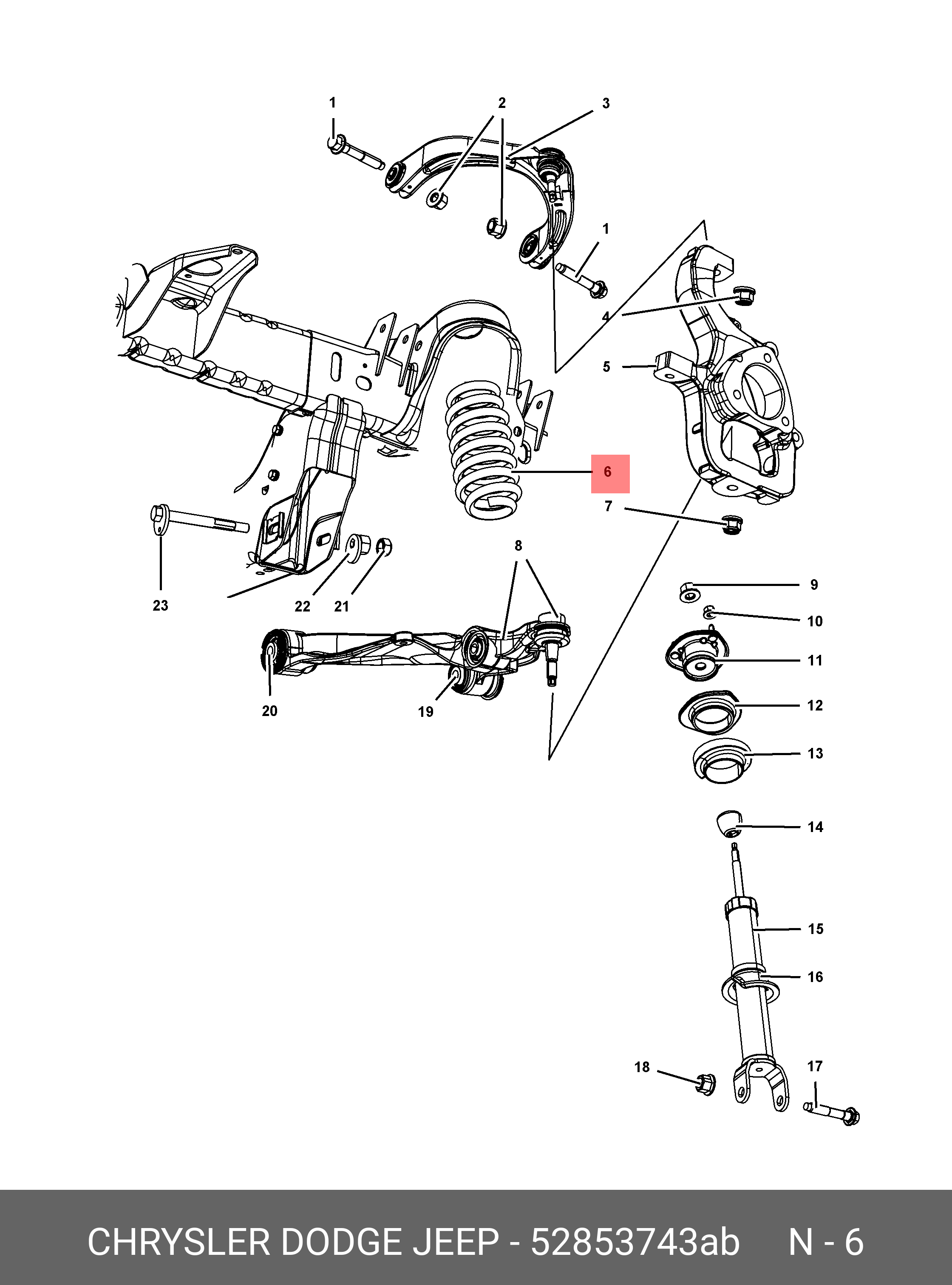 1
2
3
1
4
5
6
7
8
9
10
11
12
13
14
15
16
17
18
19
20
21
22
23

CHRYSLER DODGE JEEP - 52853743ab N - 6