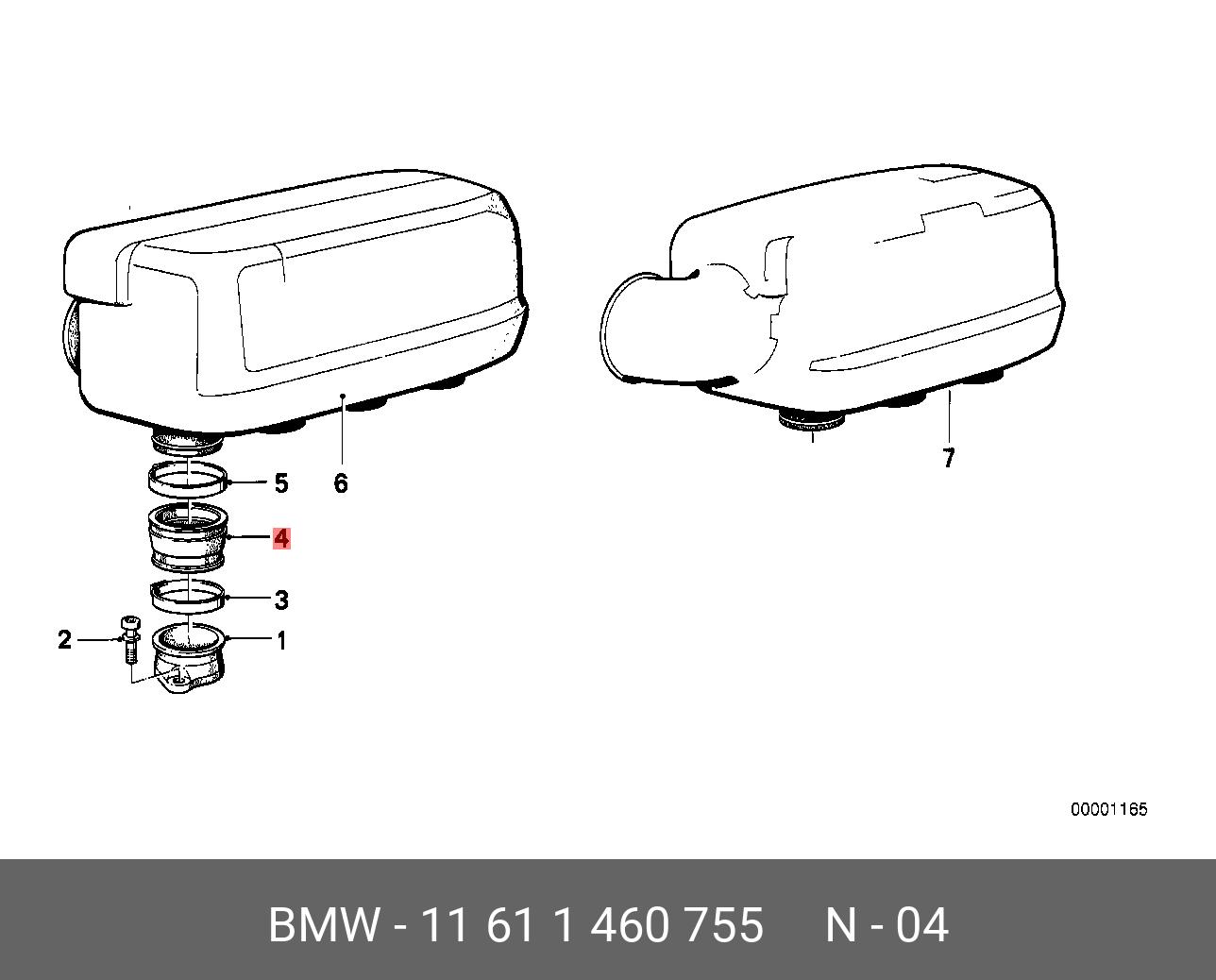 5

6

7

4

3

2

1

00001165

BMW - 11 61 1 460 755     N - 04