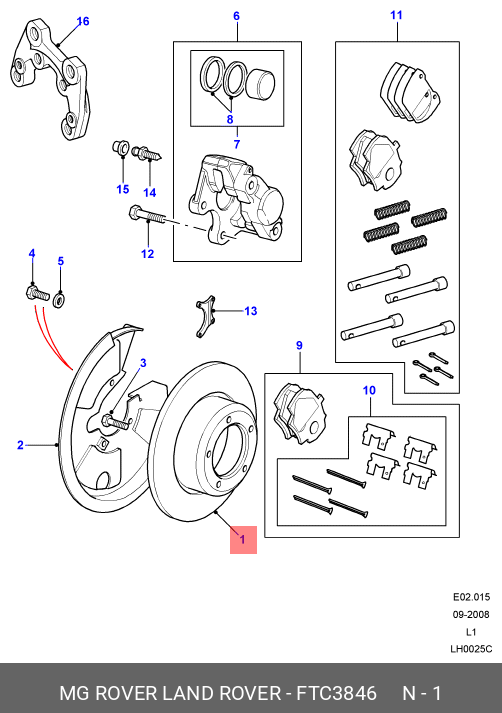 16
6
11
8
7
15
14
12
4
5
13
3
9
10
2
1

E02.015
09-2008
L1
LH0025C

MG ROVER LAND ROVER - FTC3846 N - 1