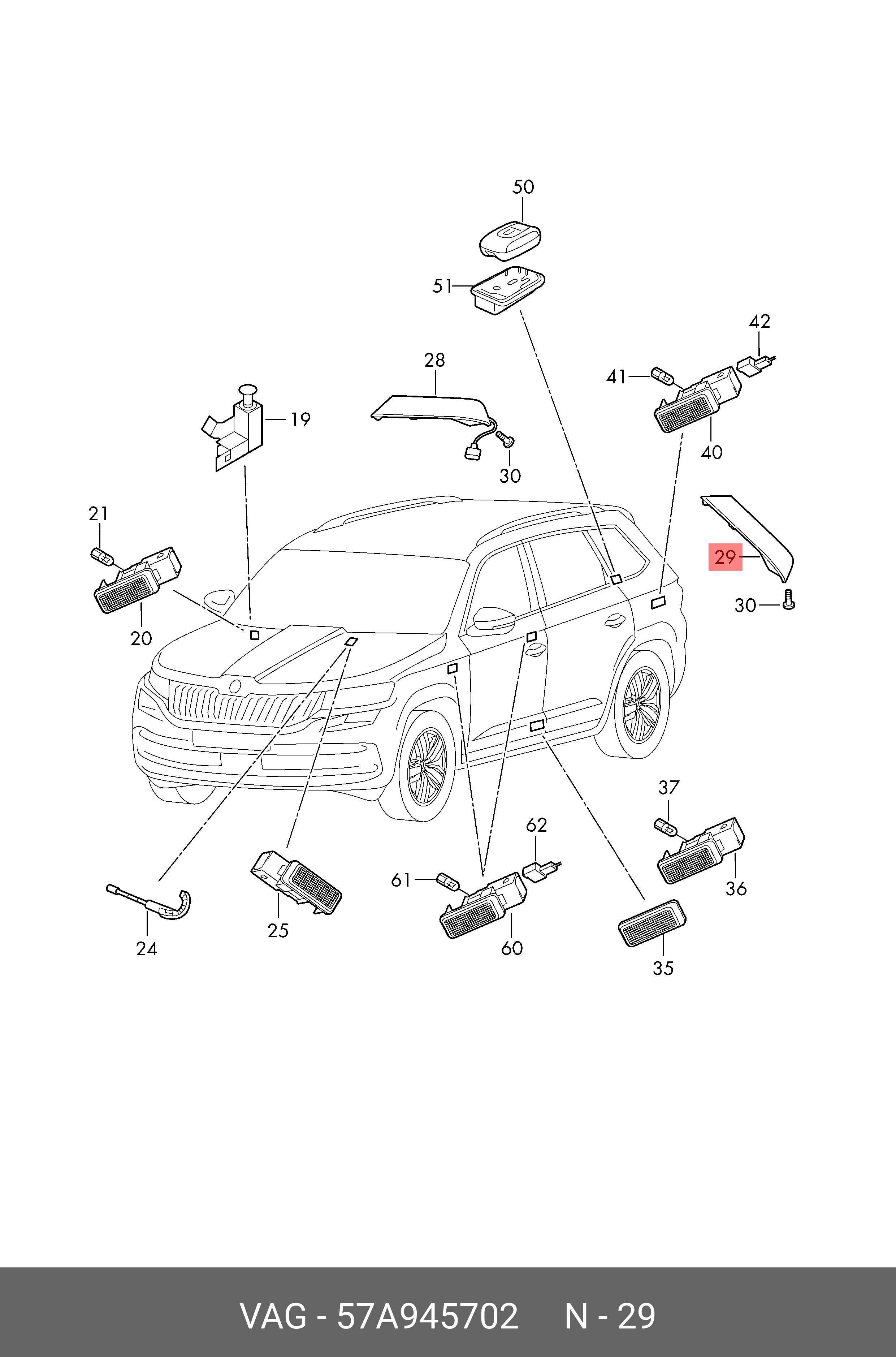 50
51
42
28
41
19
30
40
21
29
30
20
37
62
61
36
24
25
60
35

VAG - 57A945702 N - 29