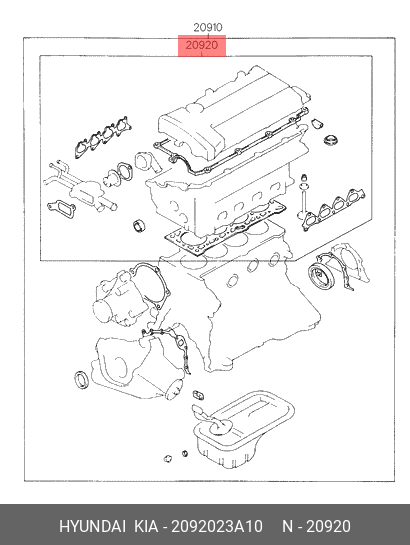 20910
20920

HYUNDAI KIA - 2092023A10 N - 20920