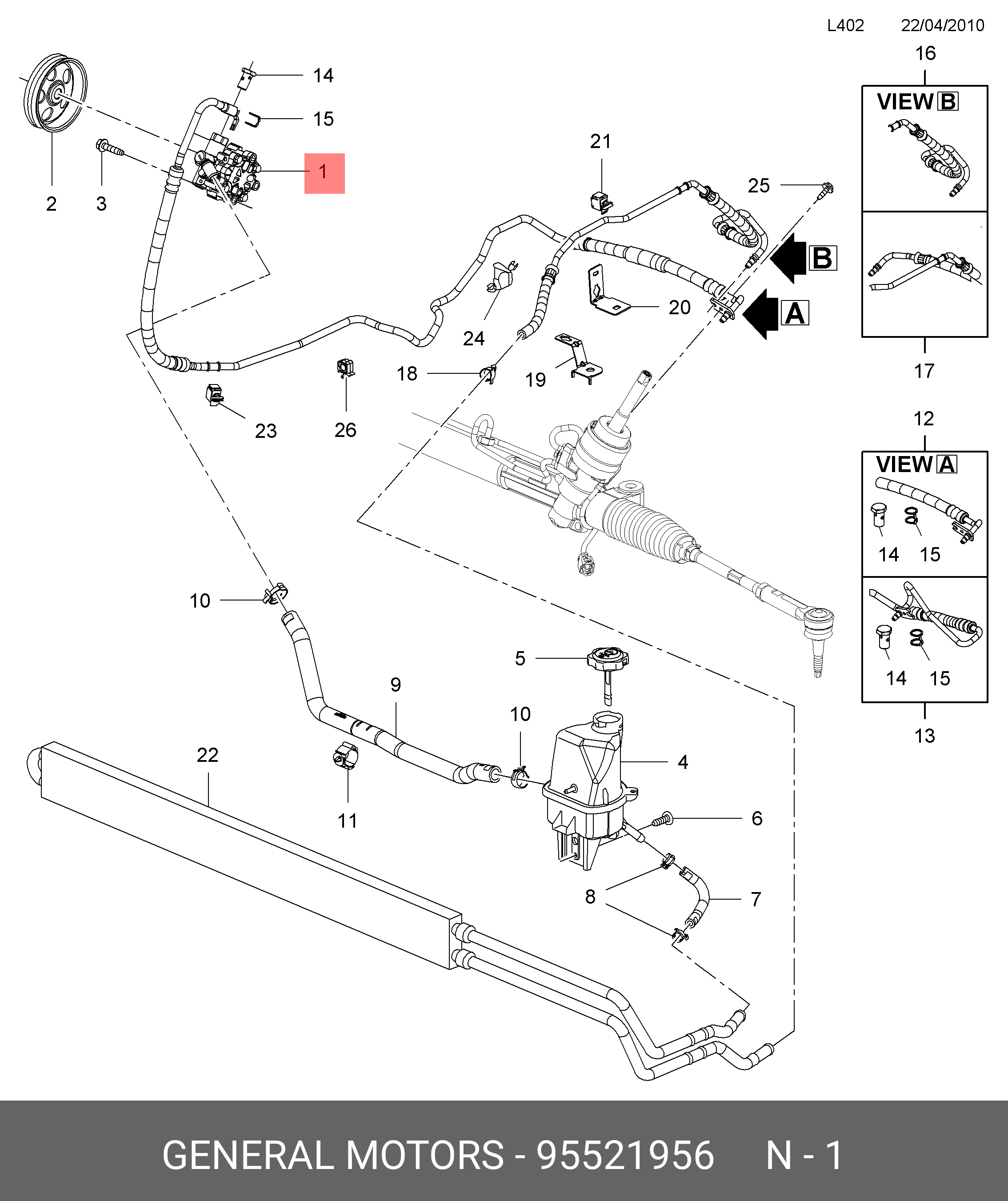 L402 22/04/2010

16

VIEW B

17

12

VIEW A

14 15

14 15

13

14

15

1

2 3

21

25

B

A

20

24

18

19

23

26

10

5

9

10

4

22

11

6

8

7

GENERAL MOTORS - 95521956 N - 1