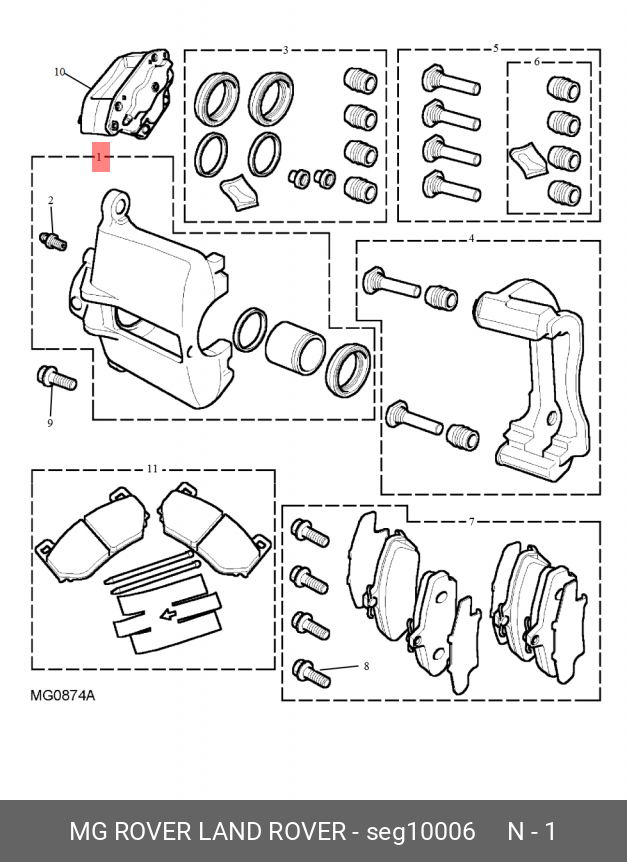 10

3

5

6

1

2

4

9

11

7

8

MG0874A

MG ROVER LAND ROVER - seg10006 N - 1