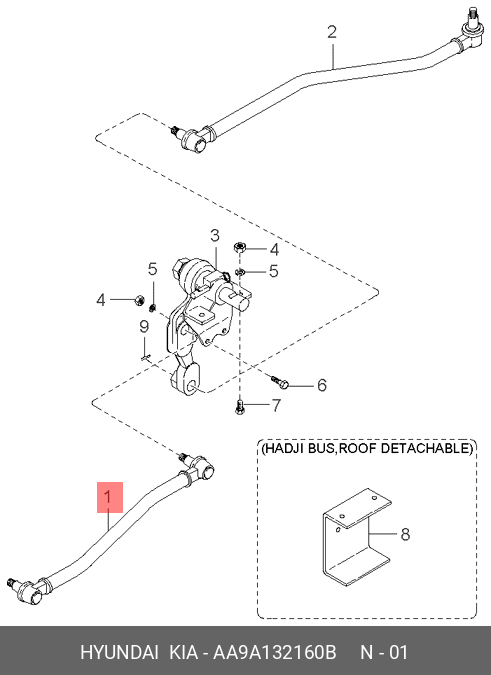 2

3

4

5

5

4

9

6

7

(HADJI BUS,ROOF DETACHABLE)

8

1

HYUNDAI KIA - AA9A132160B N - 01