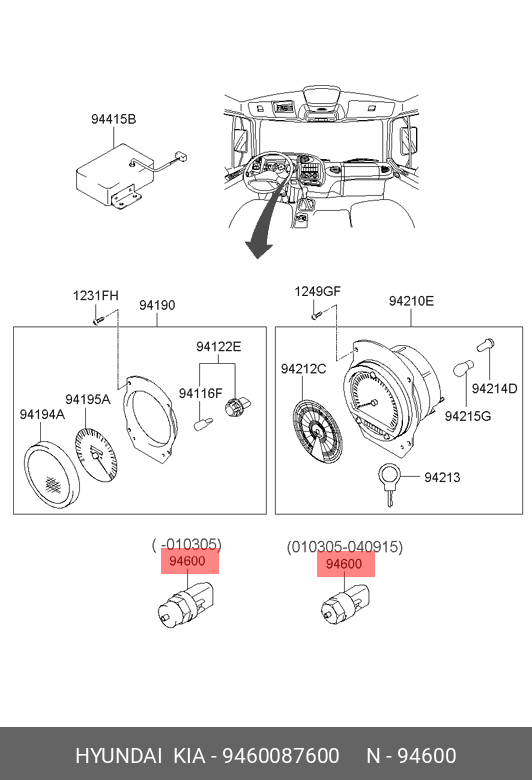 94415B

1231FH
94190
94122E
94116F
94195A
94194A

1249GF
94210E
94212C
94214D
94215G
94213

( -010305)
94600

(010305-040915)
94600

HYUNDAI KIA - 9460087600 N - 94600