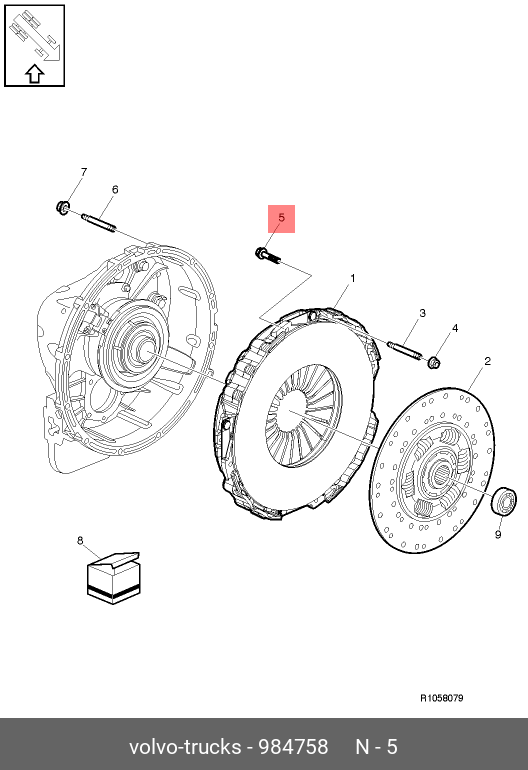 7
6
5
1
3
4
2
9
8
R1058079
volvo-trucks - 984758 N - 5