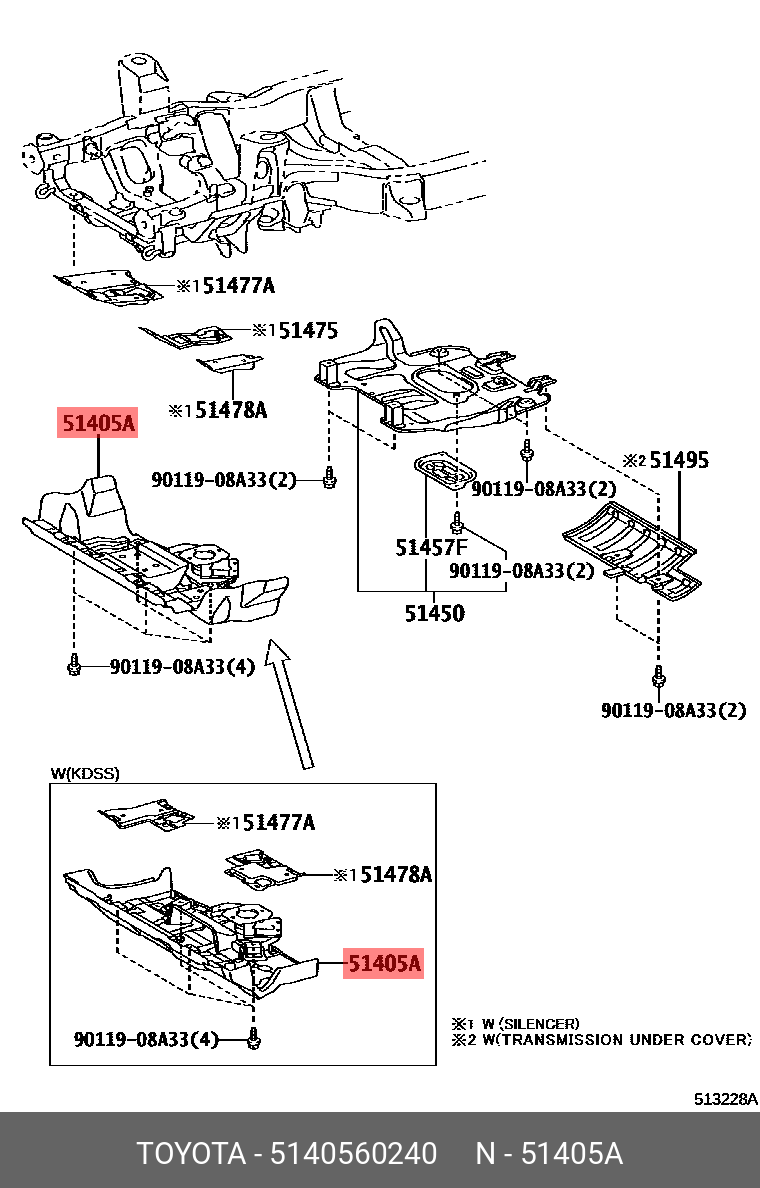 ※1 51477A

※1 51475

※1 51478A

51405A

90119-08A33(2)

90119-08A33(2)

※2 51495

51457F

90119-08A33(2)

51450

90119-08A33(4)

90119-08A33(2)

W(KDSS)

※1 51477A

※1 51478A

51405A

90119-08A33(4)

※1 W(SILENCER)
※2 W(TRANSMISSION UNDER COVER)

513228A

TOYOTA - 5140560240 N - 51405A