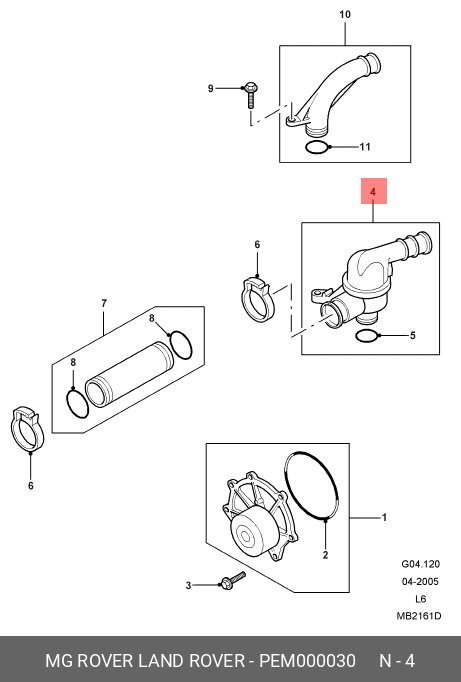 10

9

11

4

6

5

7

8

8

6

1

2

3

G04.120
04-2005
L6
MB2161D

MG ROVER LAND ROVER - PEM000030 N - 4