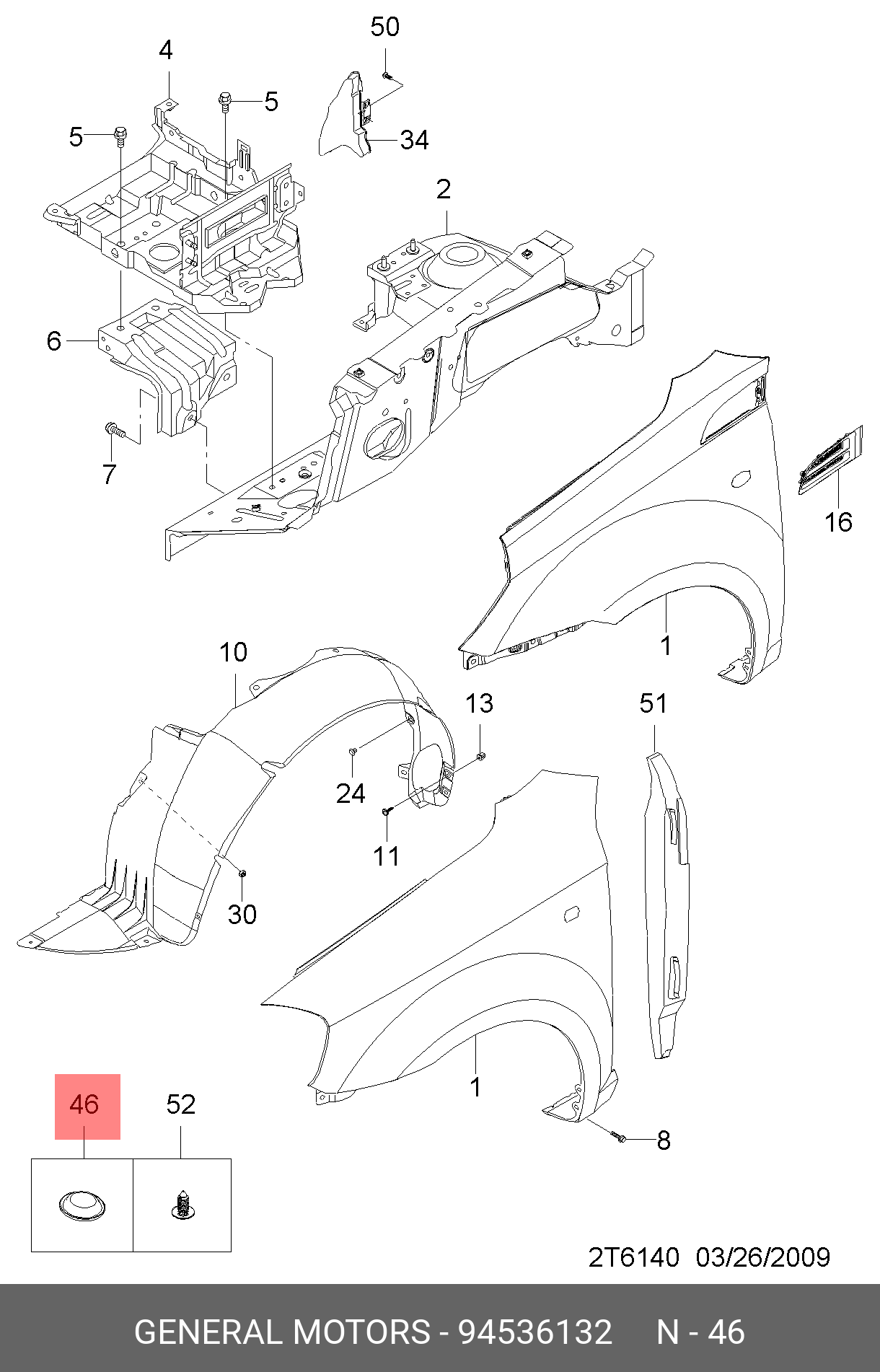 50
4
5
5
34
2
6
7
16
1
10
13
51
24
11
30
1
46
52
8
2T6140 03/26/2009
GENERAL MOTORS - 94536132 N - 46