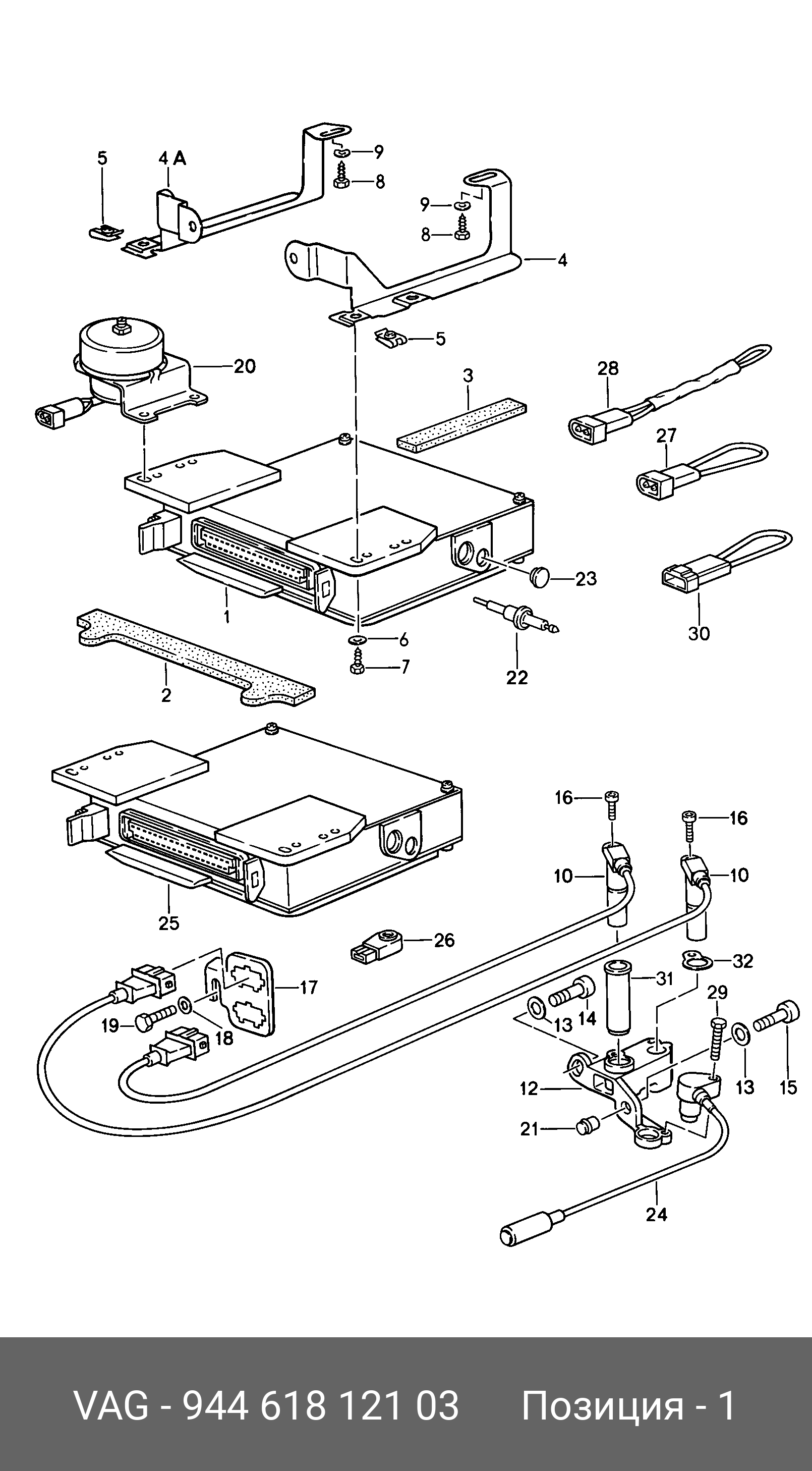 5
4 A
9
8
9
8
4
5
20
3
28
27
23
1
6
7
22
30
2
16
16
10
10
25
26
32
17
31
29
19
18
13
14
13
15
12
21
24

VAG - 944 618 121 03     Позиция - 1