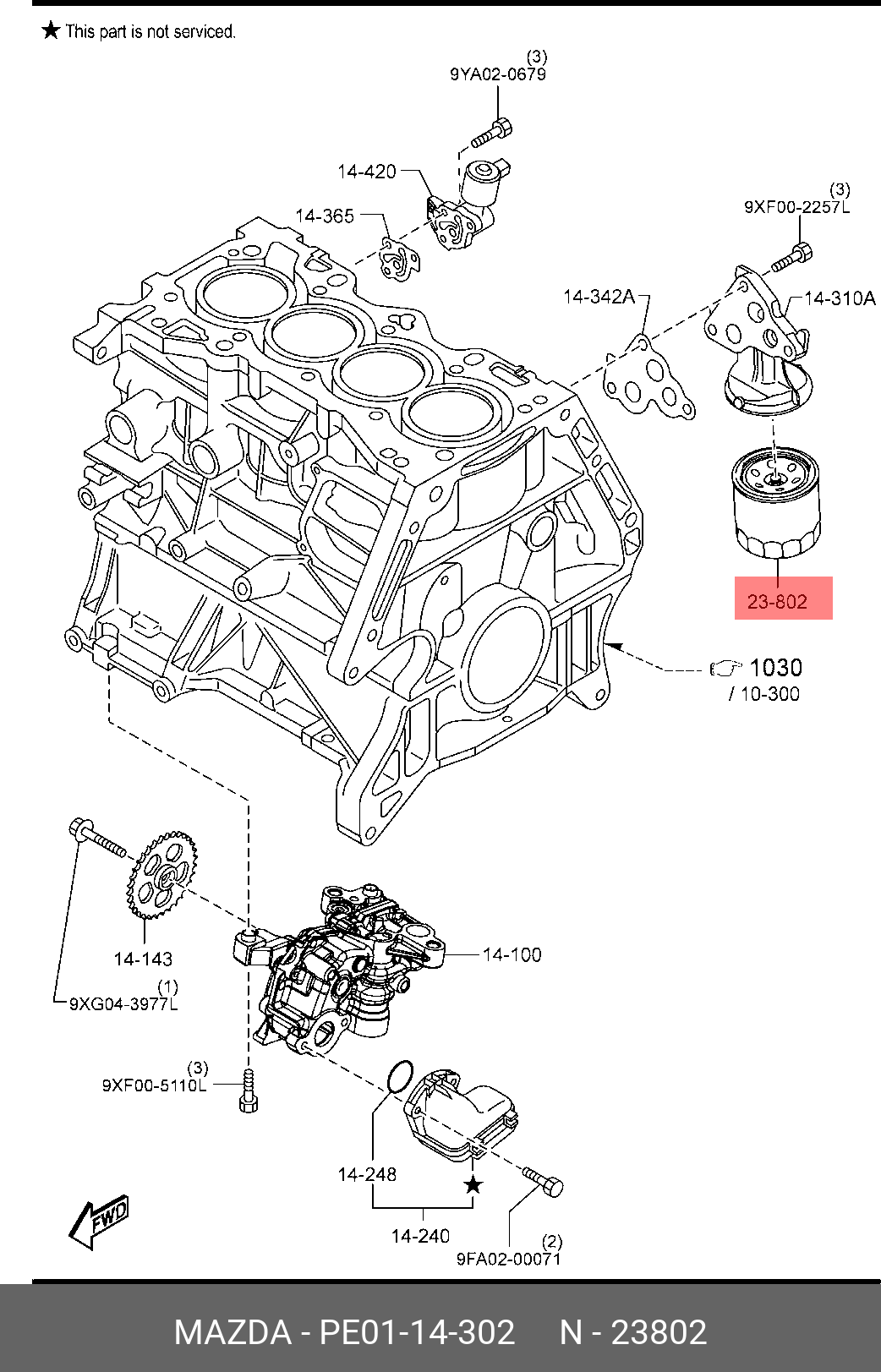 ★ This part is not serviced.

(3)
9YA02-0679

14-420

14-365

(3)
9XF00-2257L

14-342A

14-310A

23-802

1030
/ 10-300

14-143

(1)
9XG04-3977L

14-100

(3)
9XF00-5110L

14-248

★

14-240

(2)
9FA02-00071

FWD

MAZDA - PE01-14-302 N - 23802