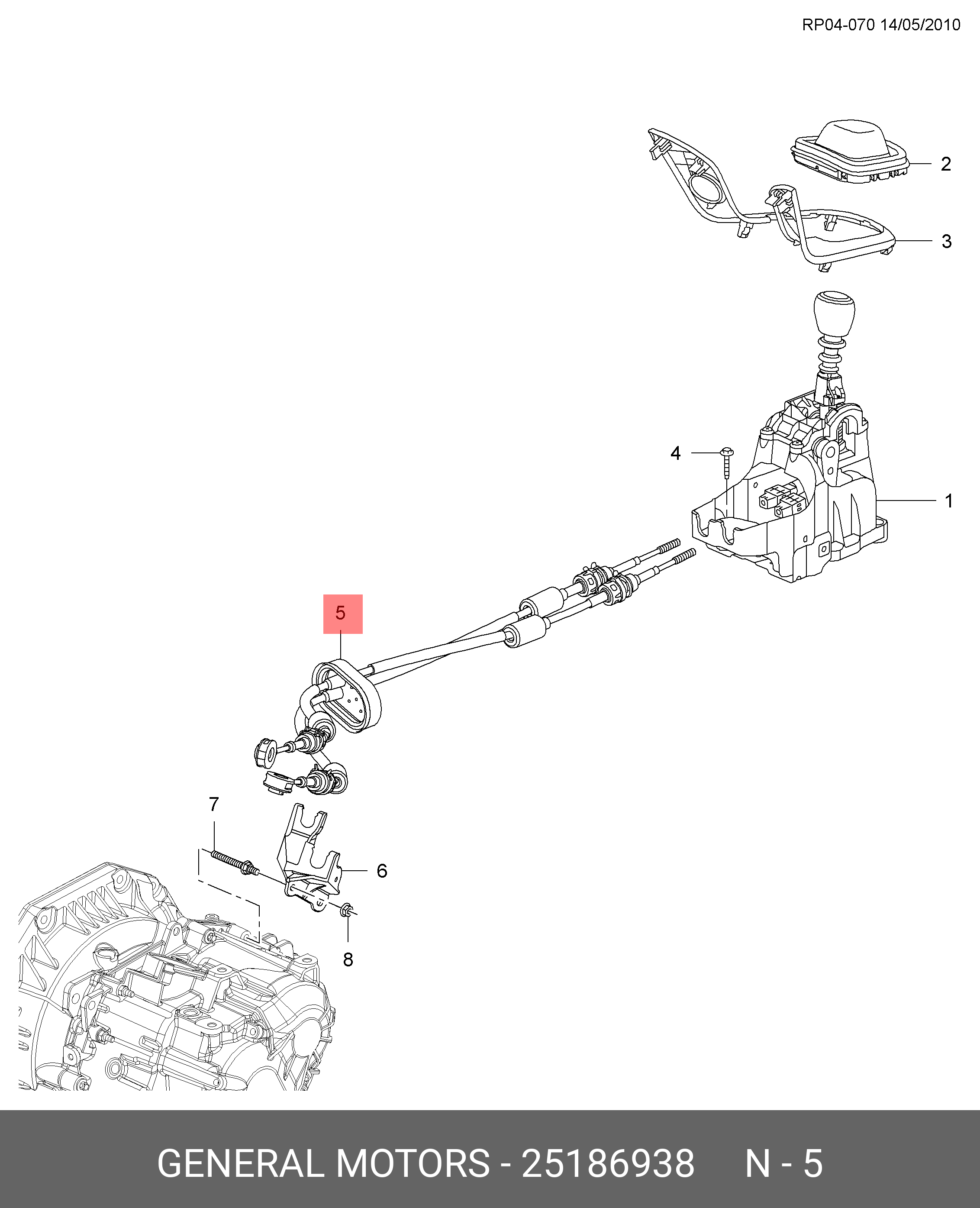 RP04-070 14/05/2010

2

3

4

1

5

7

6

8

GENERAL MOTORS - 25186938 N - 5