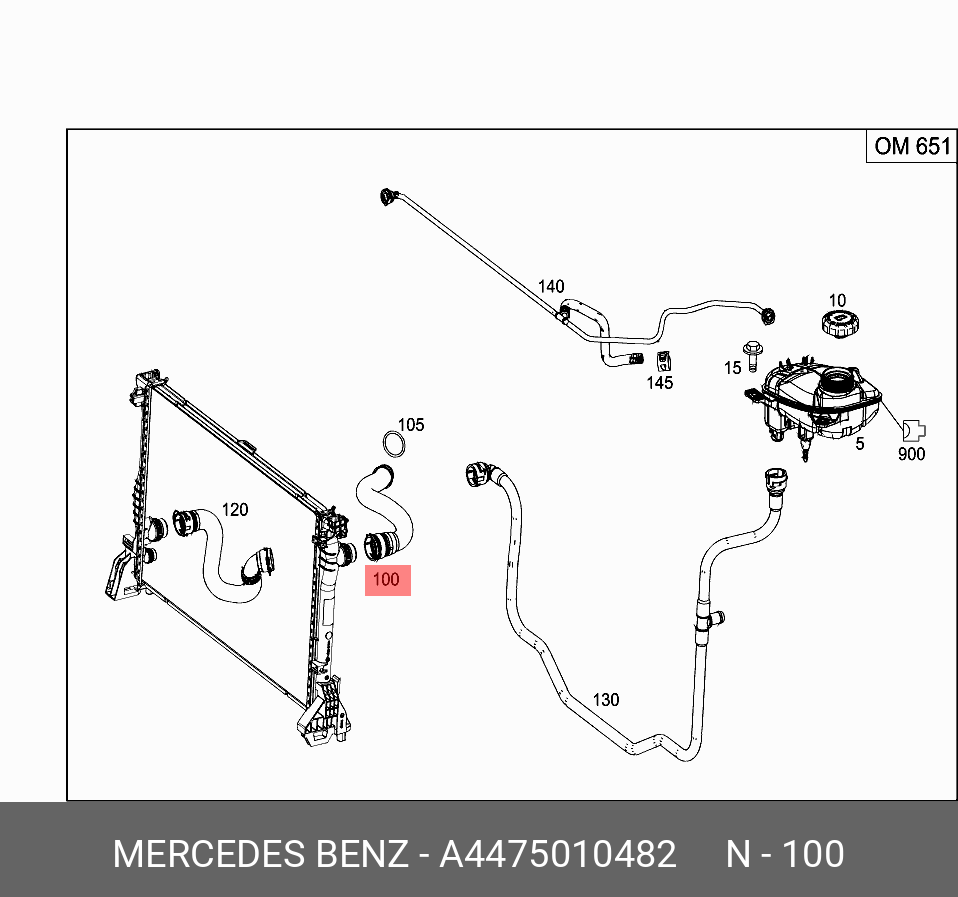 OM 651

140

10

15

145

5

900

105

120

100

130

MERCEDES BENZ - A4475010482 N - 100