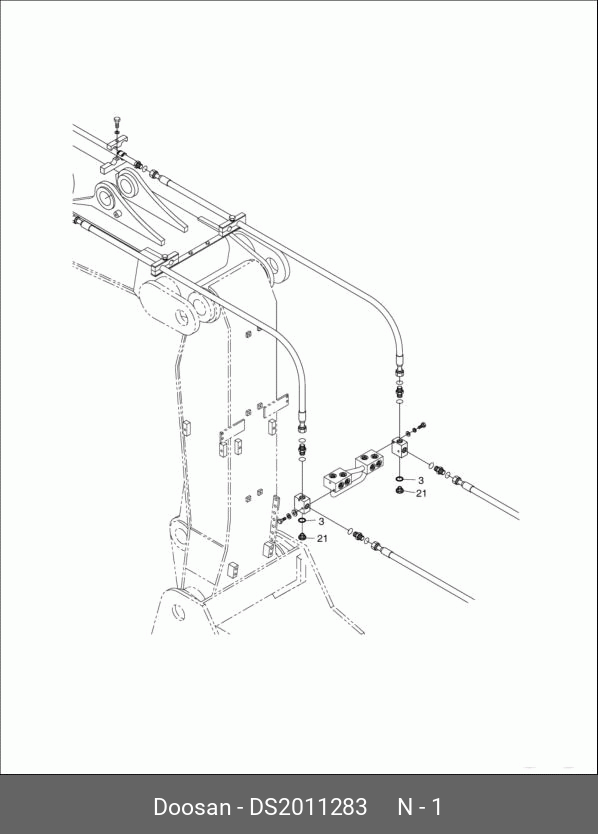 3
21
3
21

Doosan - DS2011283 N - 1