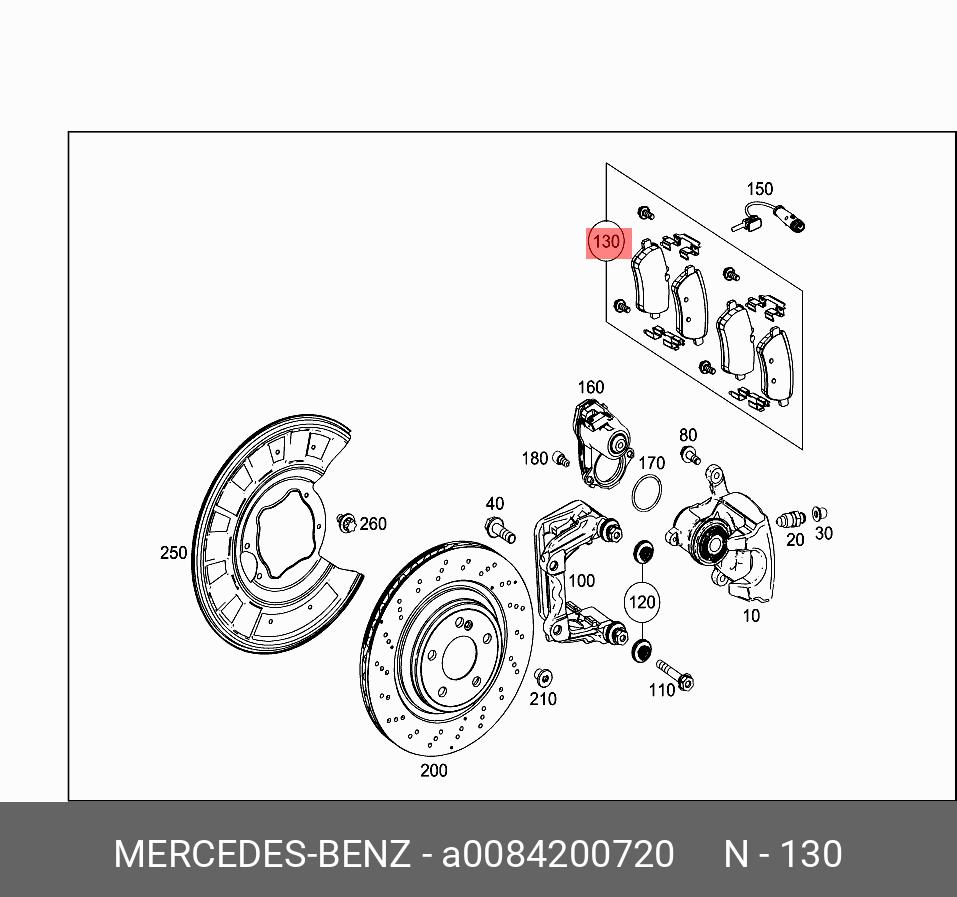 150
130
160
80
180
170
40
260
20
30
250
100
120
10
210
110
200

MERCEDES-BENZ - a0084200720 N - 130