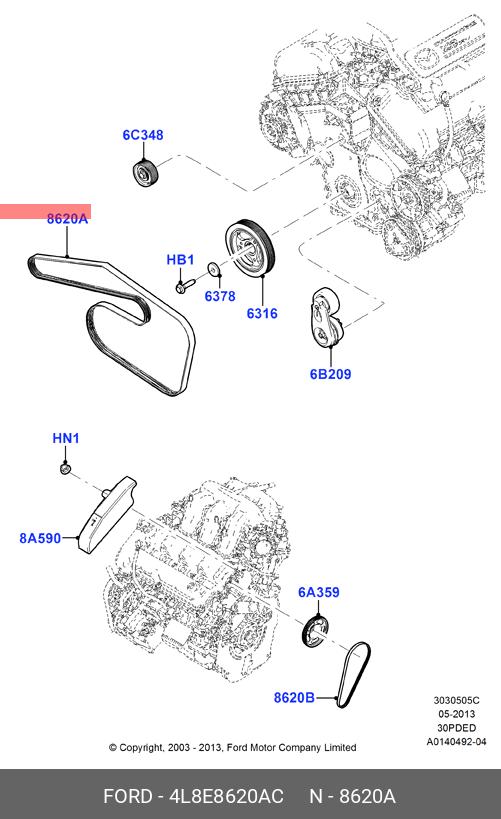 6C348

8620A

HB1

6378

6316

6B209

HN1

8A590

6A359

8620B

3030505C
05-2013
30PDED
A0140492-04

© Copyright, 2003 - 2013, Ford Motor Company Limited

FORD - 4L8E8620AC N - 8620A