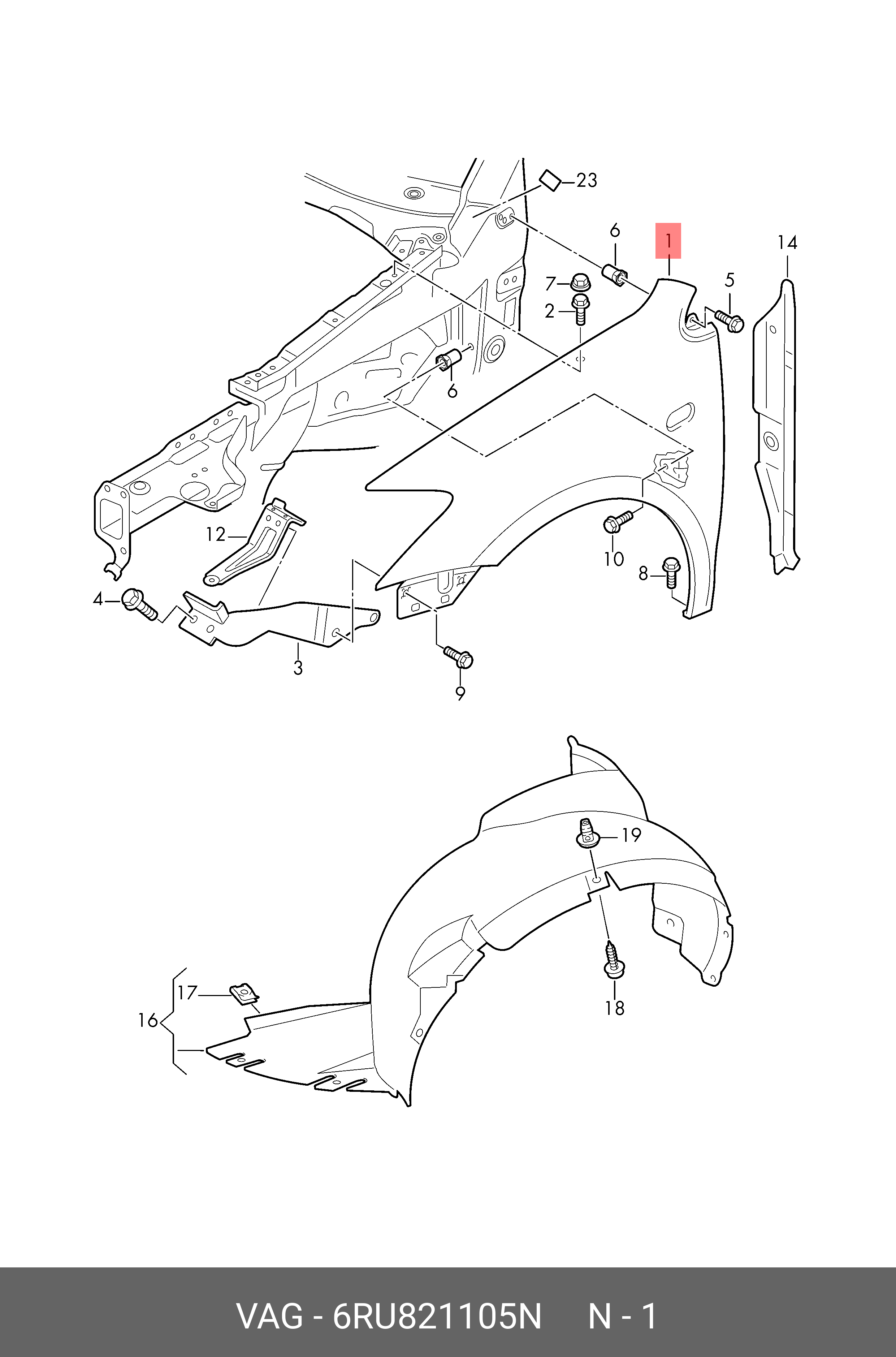 23
6
1
14
7
5
2
6
12
10
8
4
3
9
19
17
16
18

VAG - 6RU821105N N - 1