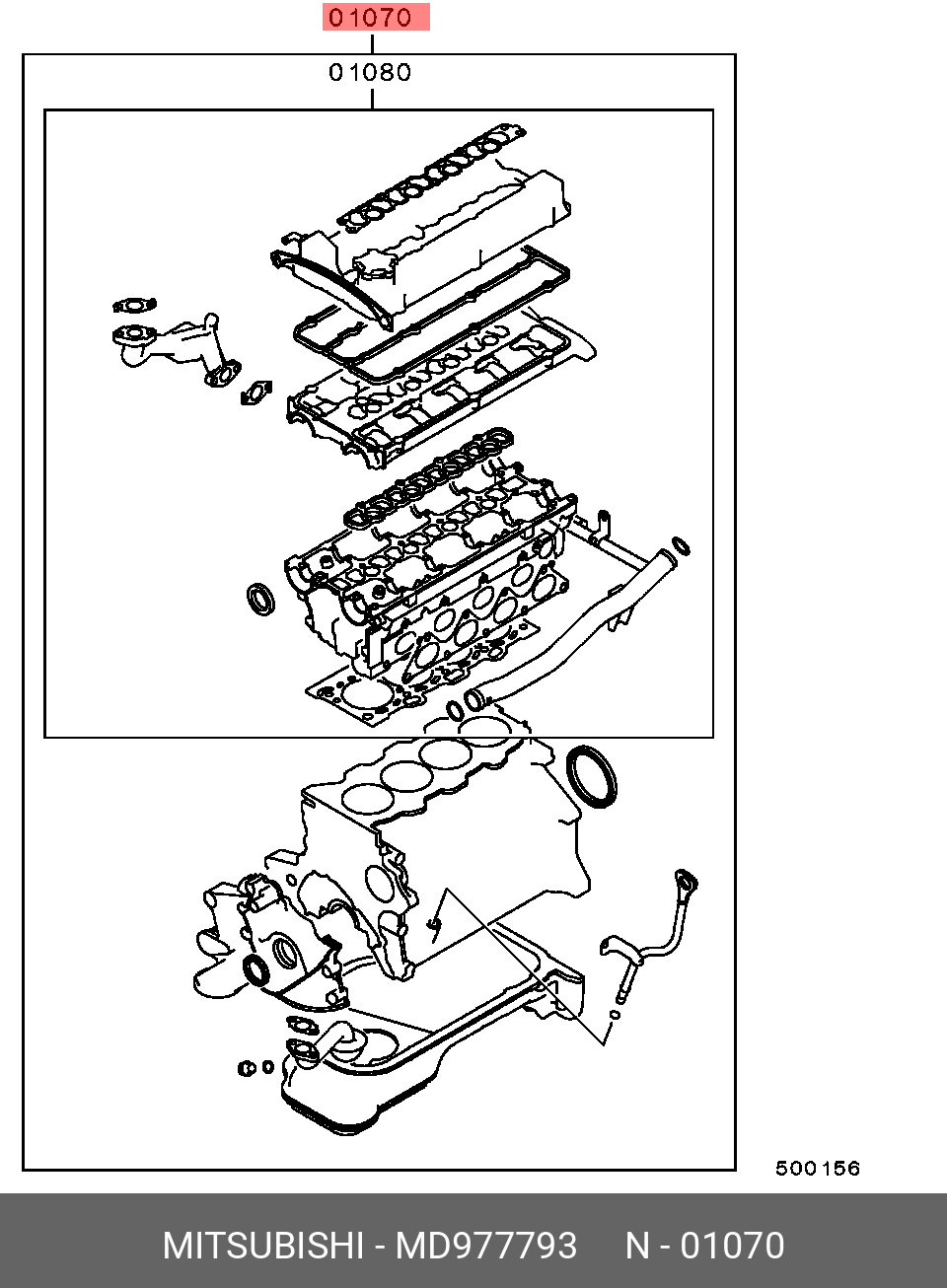 01070

01080

500156

MITSUBISHI - MD977793     N - 01070