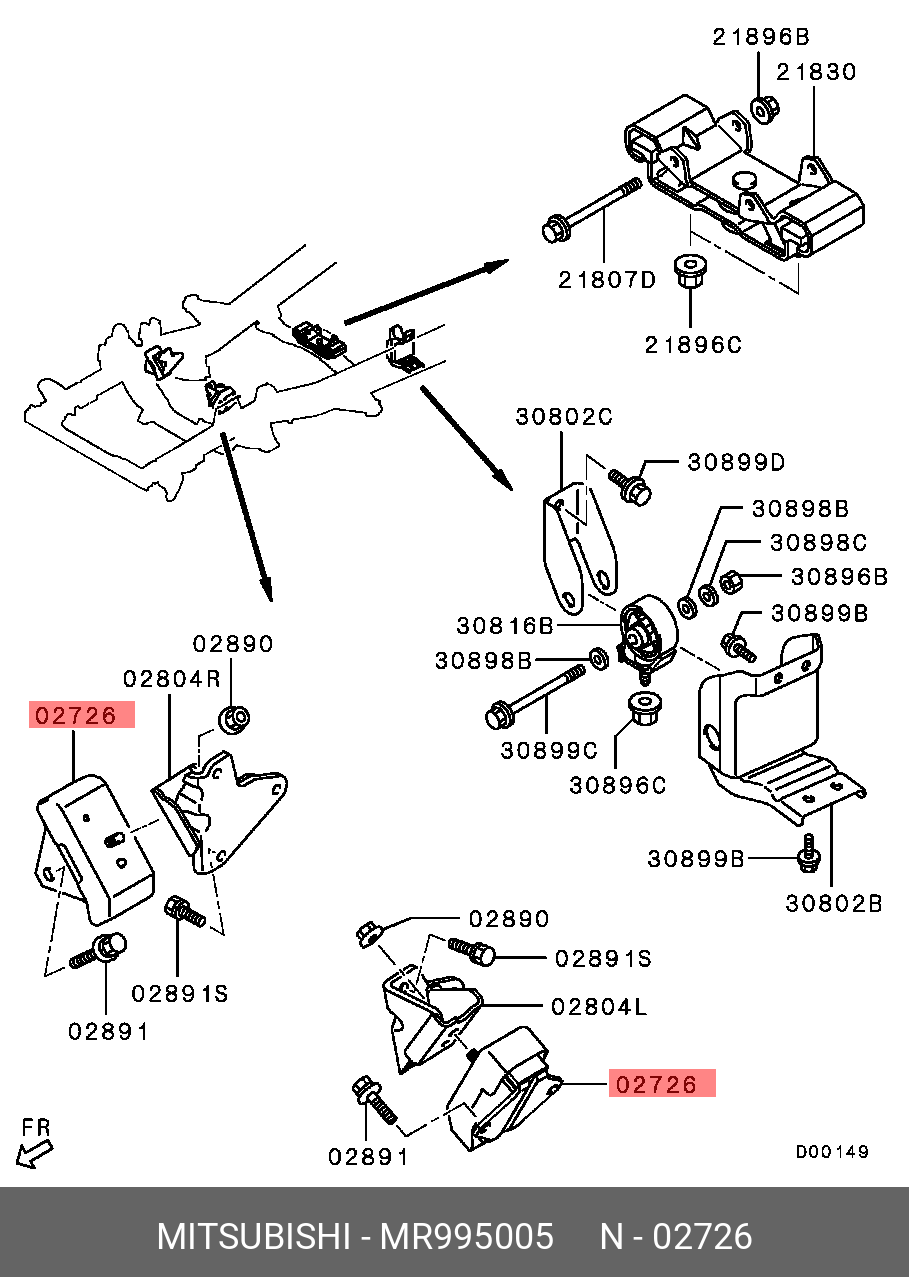 21896B
21830
21807D
21896C
30802C
30899D
30898B
30898C
30896B
30899B
30816B
30898B
30899C
30896C
30899B
30802B
02890
02804R
02726
02891S
02891
02890
02891S
02804L
02726
02891
FR
D00149
MITSUBISHI - MR995005 N - 02726