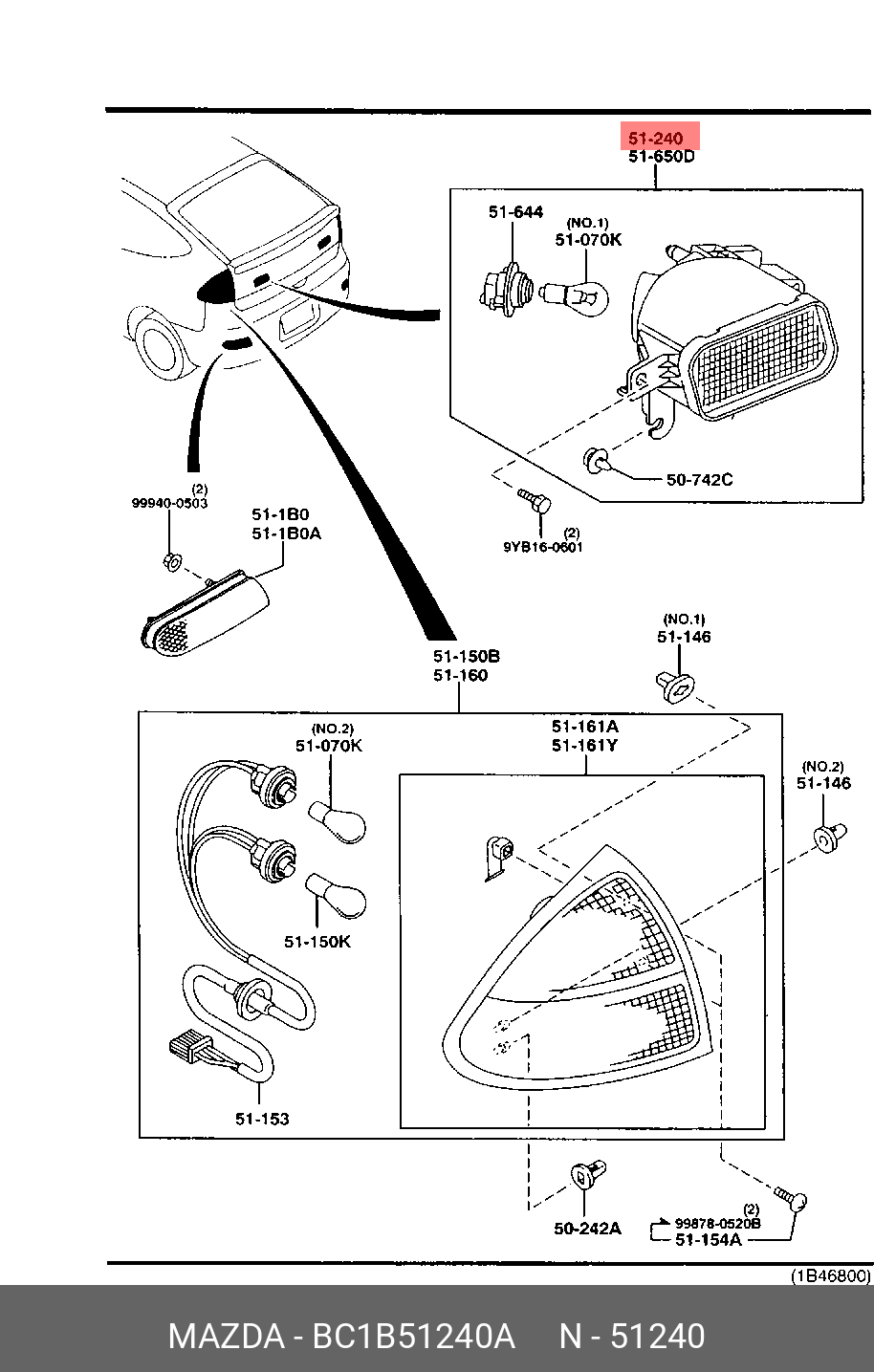 51-240
51-650D

51-644

(NO.1)
51-070K

50-742C

(2)
9YB16-0601

(2)
99940-0503

51-1B0
51-1B0A

51-150B
51-160

(NO.1)
51-146

(NO.2)
51-070K

51-161A
51-161Y

(NO.2)
51-146

51-150K

51-153

50-242A

(2)
99878-0520B
51-154A

(1B46800)

MAZDA - BC1B51240A N - 51240