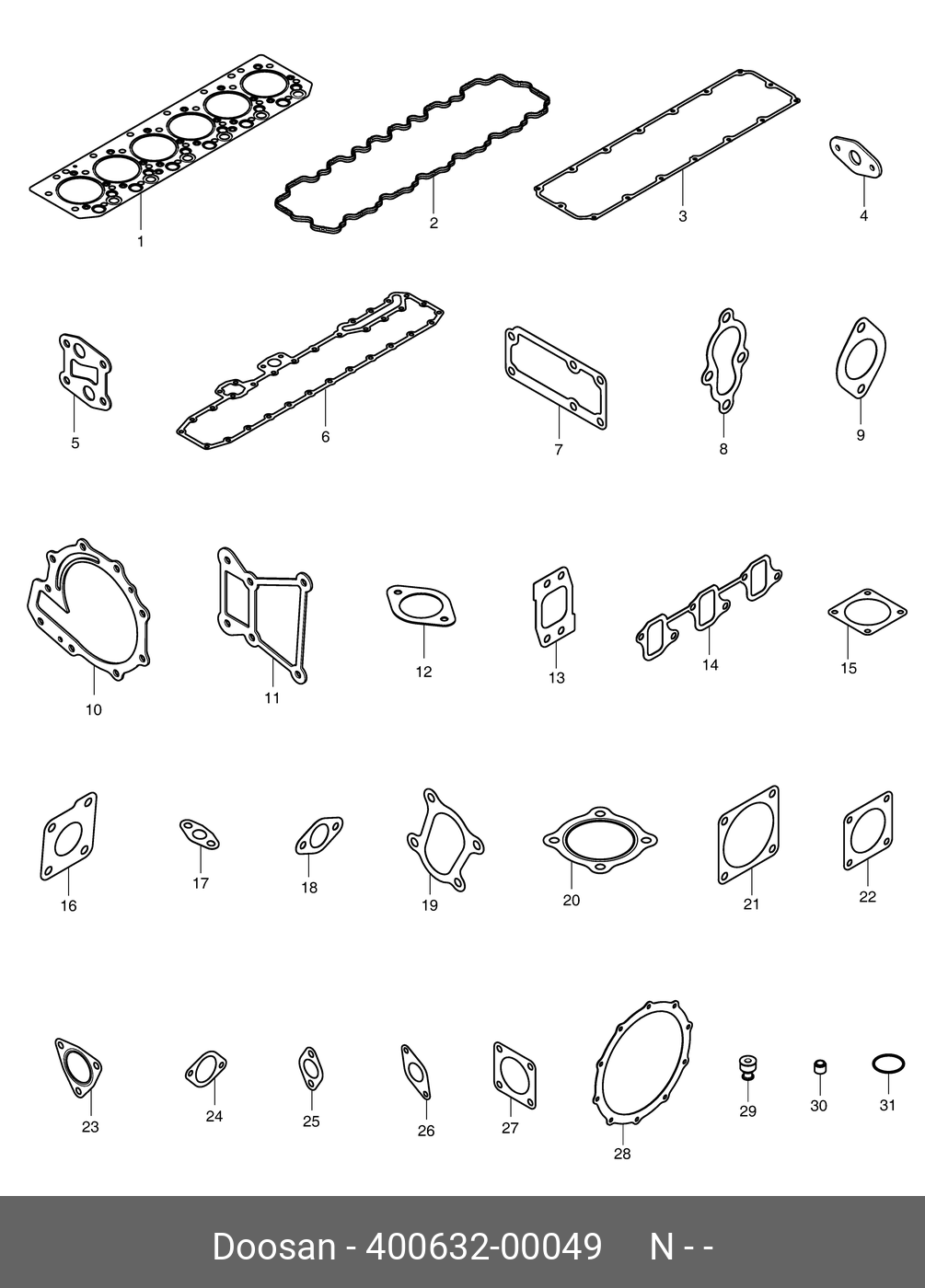 1
2
3
4
5
6
7
8
9
10
11
12
13
14
15
16
17
18
19
20
21
22
23
24
25
26
27
28
29
30
31

Doosan - 400632-00049 N - -