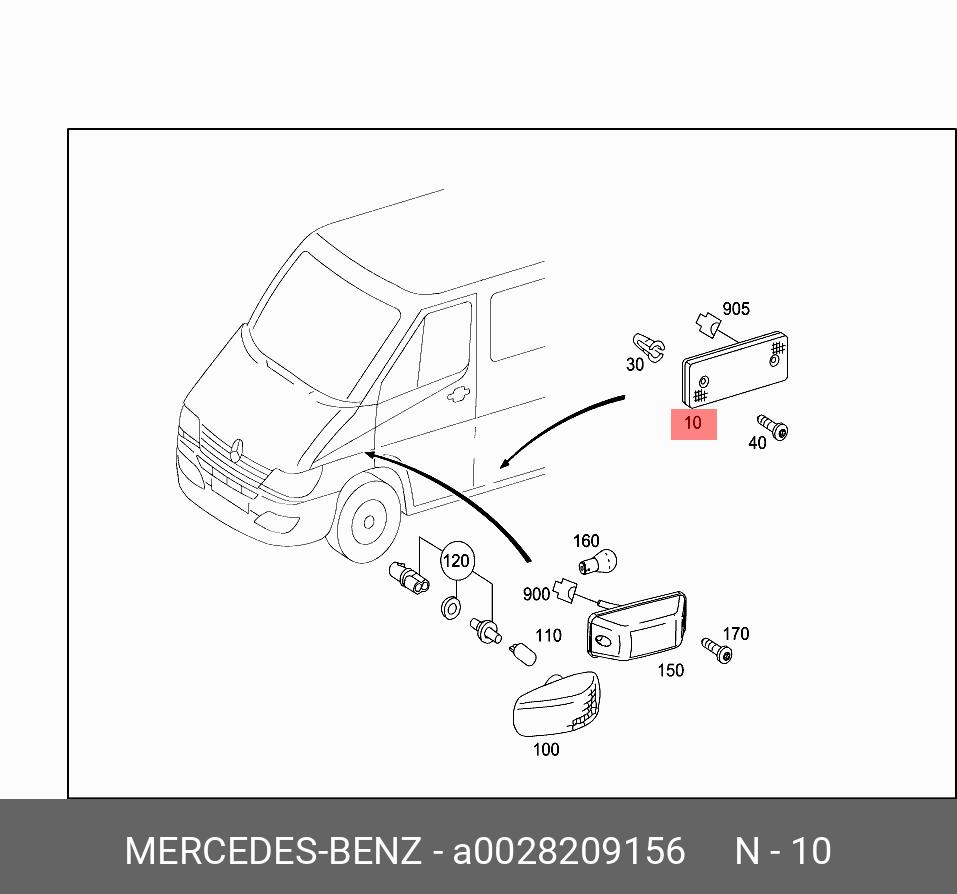 905
30
10
40
160
120
900
110
170
150
100

MERCEDES-BENZ - a0028209156 N - 10