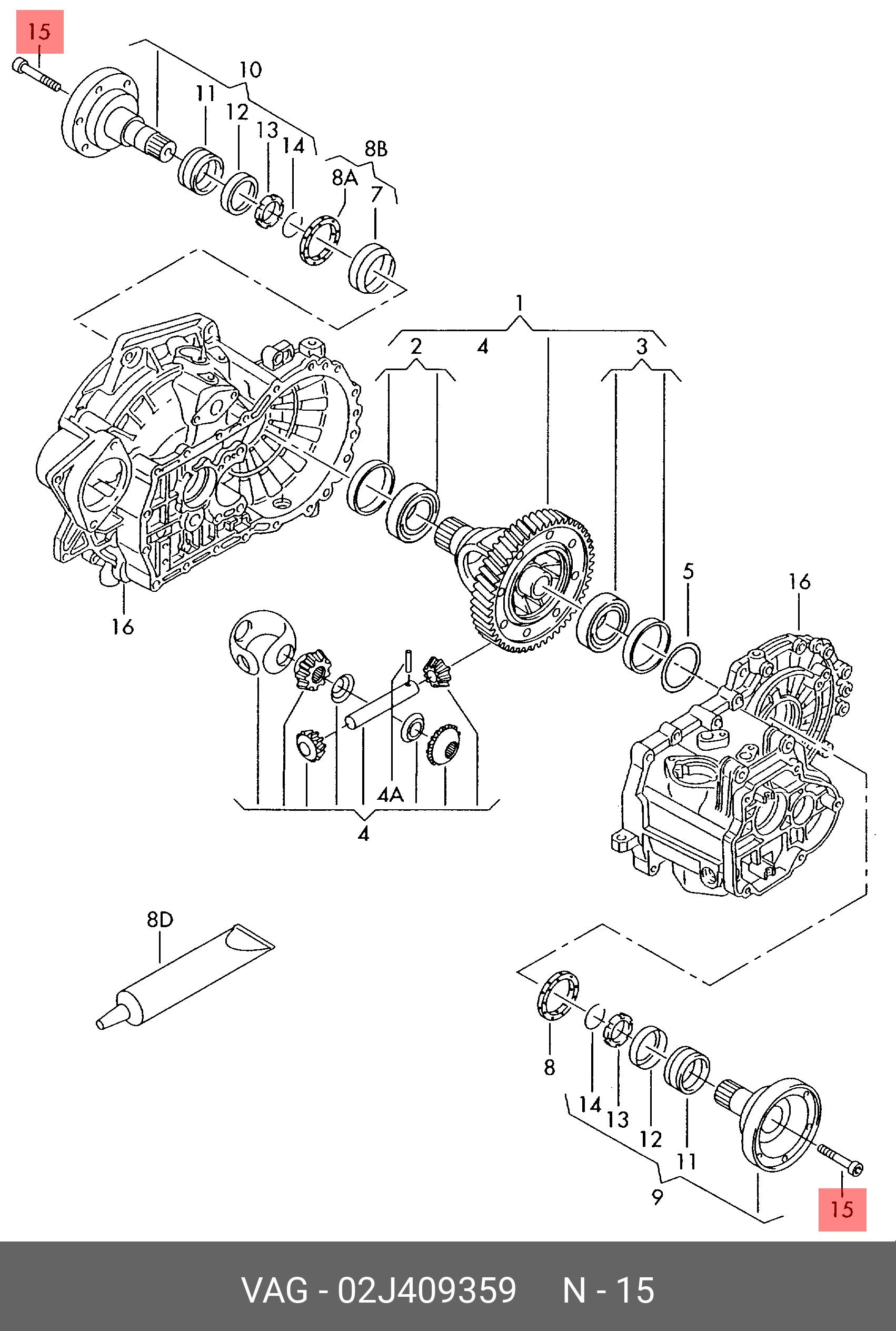 15
10
11
12
13
14
8B
8A
7
1
2
4
3
5
16
16
4A
4
8D
8
14
13
12
11
9
15

VAG - 02J409359 N - 15