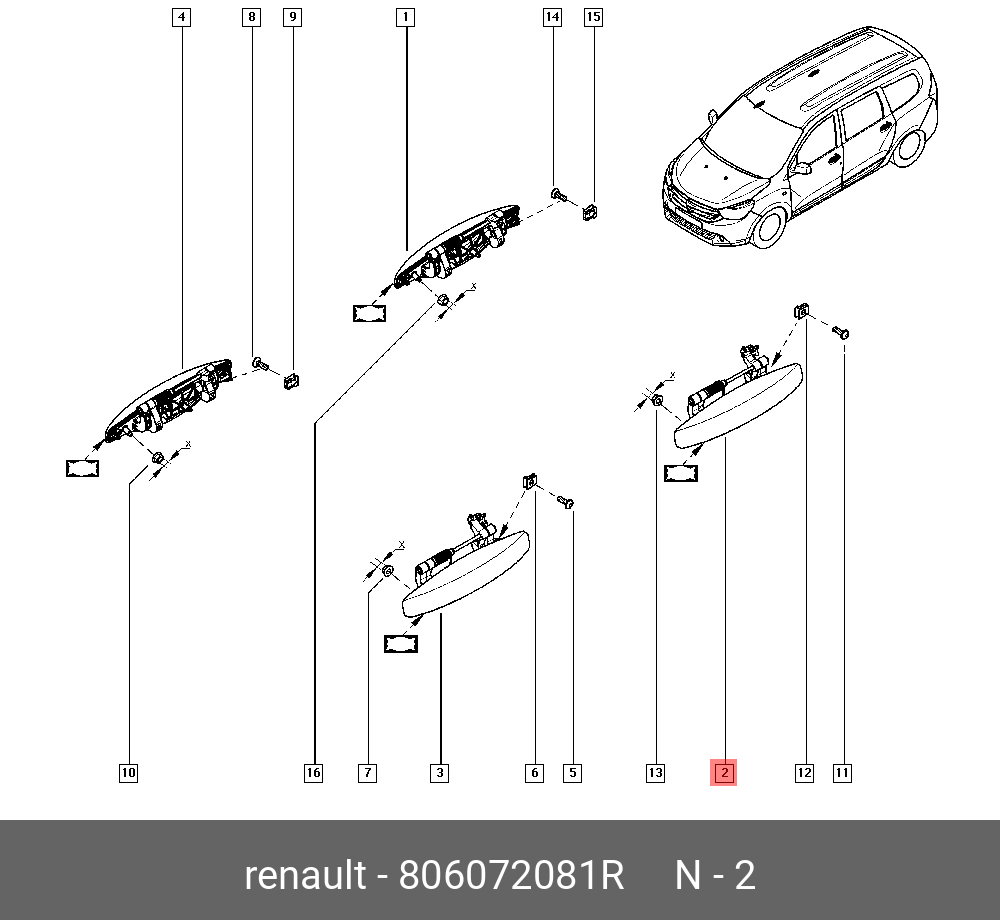 4 8 9 1 14 15

x

x

x

x

10 16 7 3 6 5 13 2 12 11

renault - 806072081R N - 2