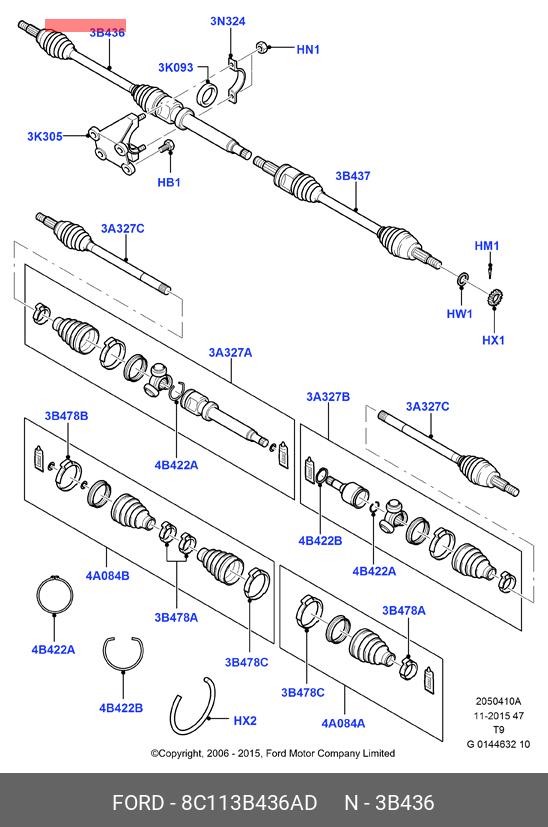 3B436
3N324
HN1
3K093
3K305
HB1
3B437
3A327C
HM1
HW1
HX1
3A327A
3A327B
3A327C
3B478B
4B422A
4B422B
4B422A
4A084B
3B478A
3B478C
3B478A
4B422A
4B422B
HX2
3B478C
4A084A
2050410A
11-2015 47
T9
G 0144632 10
©Copyright, 2006 - 2015, Ford Motor Company Limited
FORD - 8C113B436AD N - 3B436