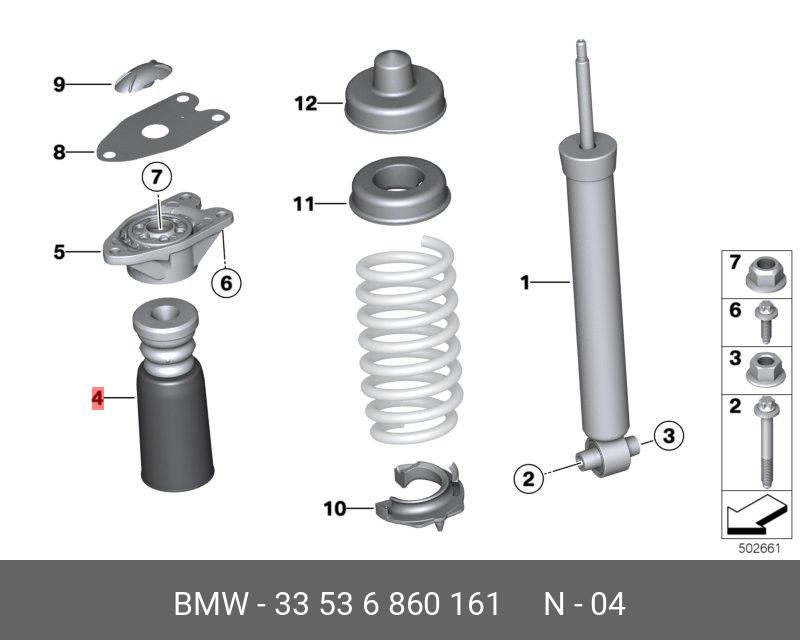 9
8
7
5
6
4
12
11
10
1
2
3
7
6
3
2
502661

BMW - 33 53 6 860 161 N - 04