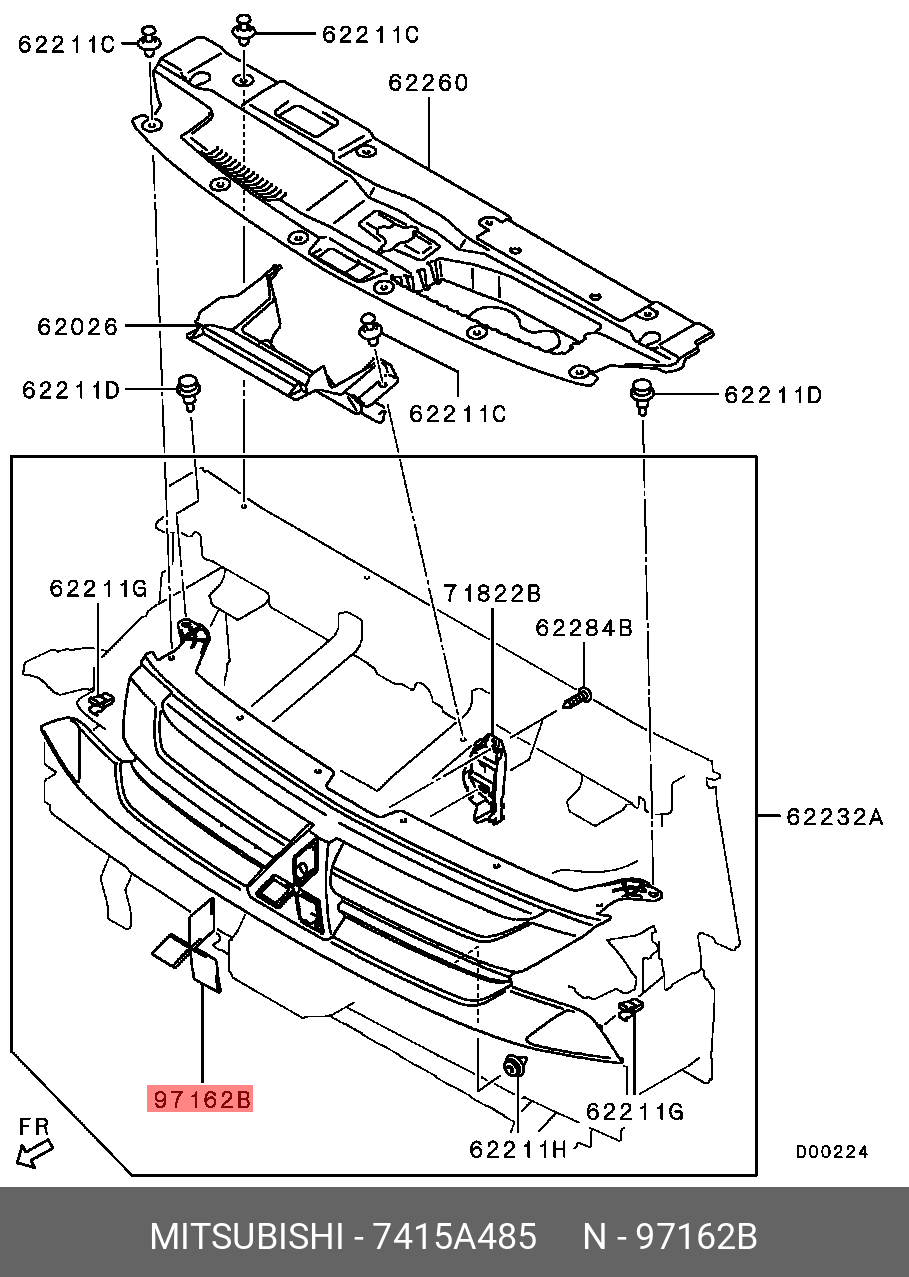 62211C
62211C
62260
62026
62211D
62211C
62211D
62211G
71822B
62284B
62232A
97162B
62211G
62211H
FR
D00224

MITSUBISHI - 7415A485 N - 97162B