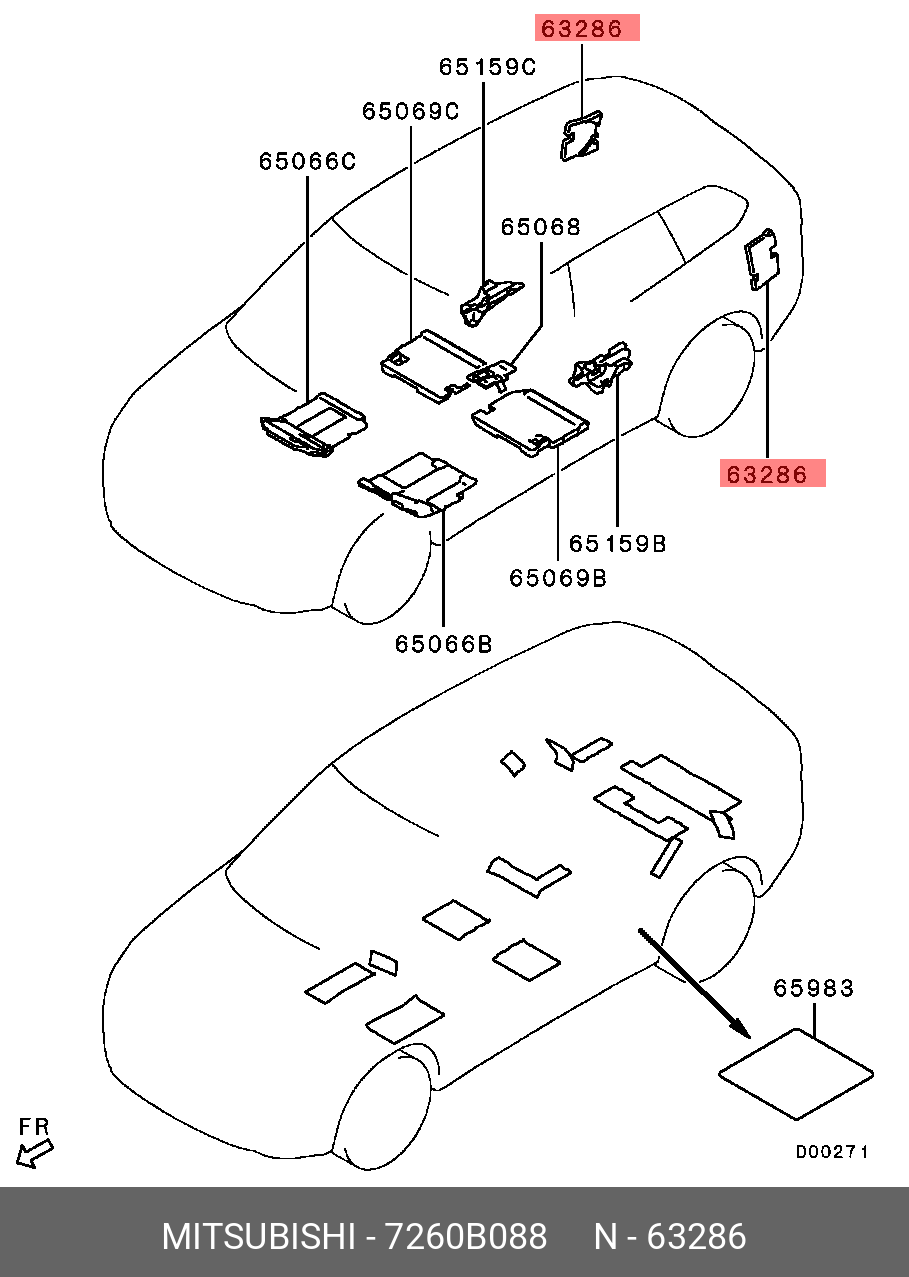 63286
65159C
65069C
65066C
65068
63286
65159B
65069B
65066B
65983
FR
D00271
MITSUBISHI - 7260B088 N - 63286