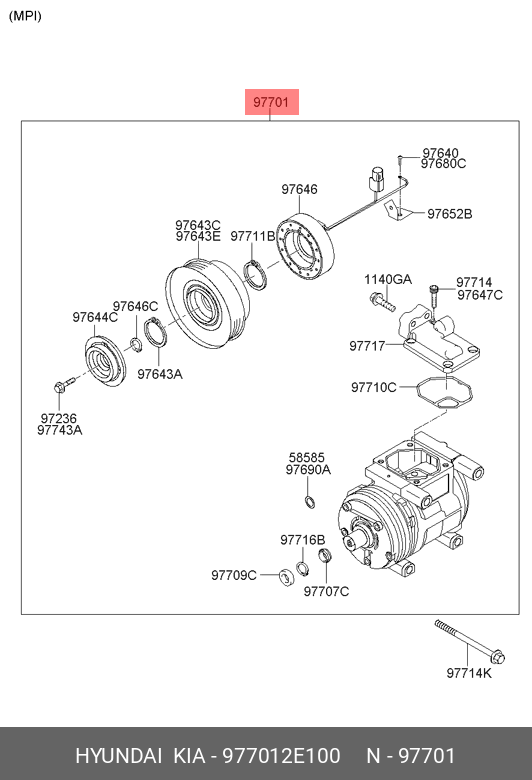 (MPI)

97701

97640
97680C

97646

97652B

97643C
97643E

97711B

1140GA

97714
97647C

97646C

97644C

97717

97643A

97710C

97236
97743A

58585
97690A

97716B

97709C

97707C

97714K

HYUNDAI KIA - 977012E100 N - 97701