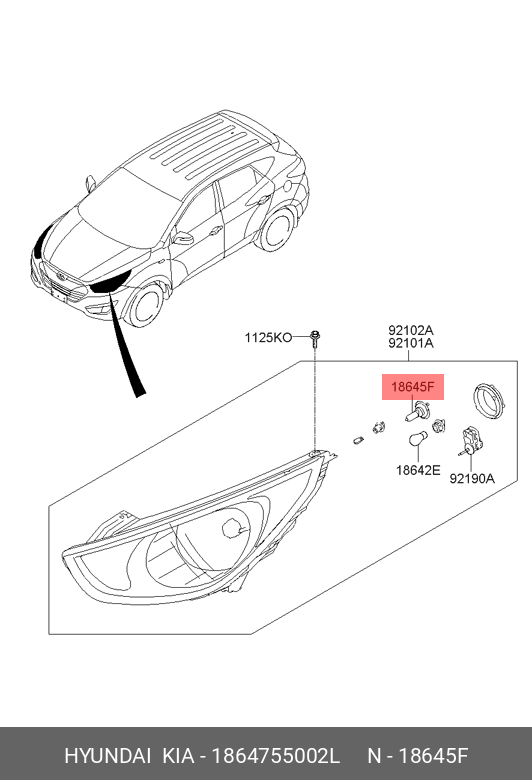 1125KO

92102A
92101A

18645F

18642E

92190A

HYUNDAI KIA - 1864755002L N - 18645F