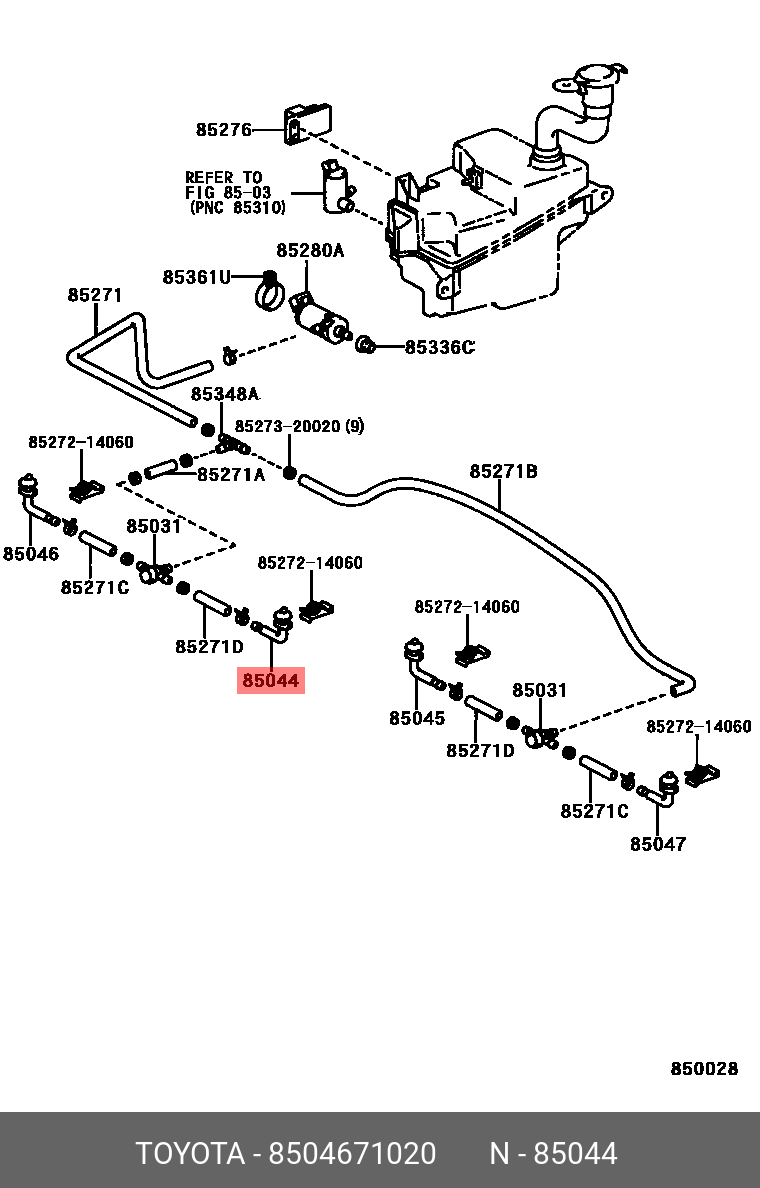 85276
REFER TO
FIG 85-03
(PNC 85310)
85280A
85361U
85271
85336C
85348A
85273-20020 (9)
85272-14060
85271A
85271B
85046
85031
85271C
85272-14060
85271D
85044
85272-14060
85045
85031
85271D
85272-14060
85271C
85047
850028
TOYOTA - 8504671020 N - 85044