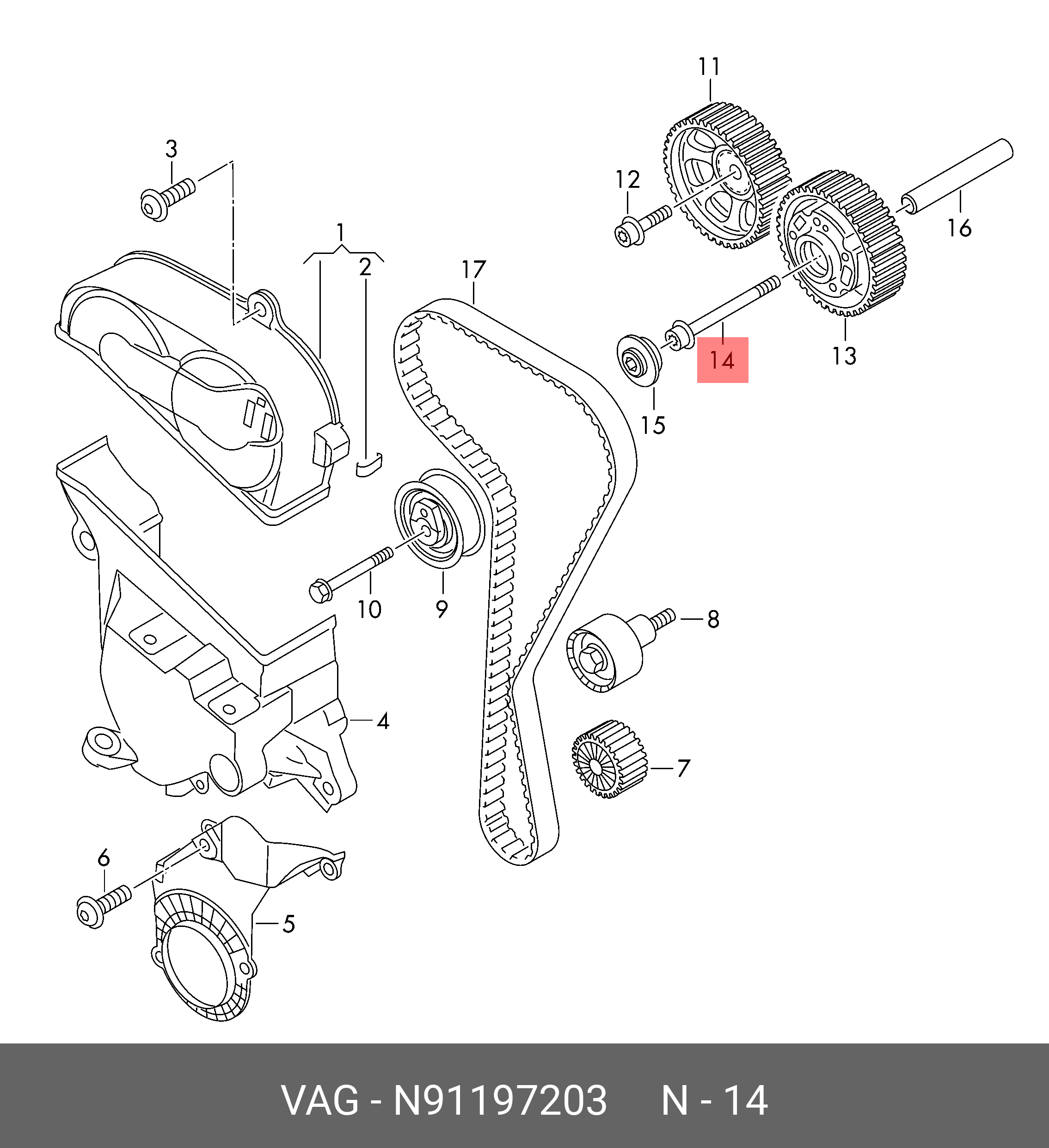 11
3
12
16
1
2
17
14
13
15
10
9
8
4
7
6
5

VAG - N91197203     N - 14