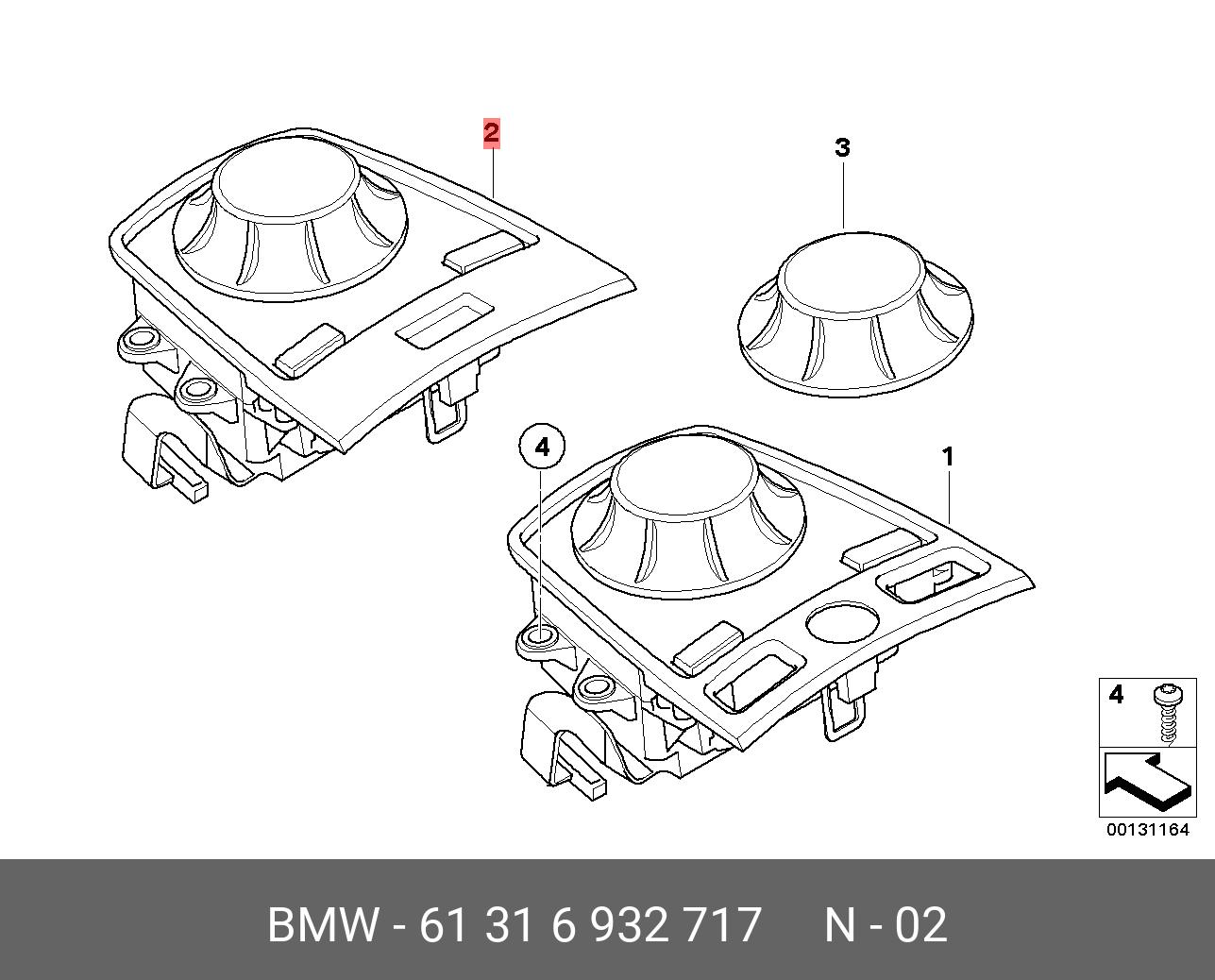 2

3

4

1

4

00131164

BMW - 61 31 6 932 717 N - 02