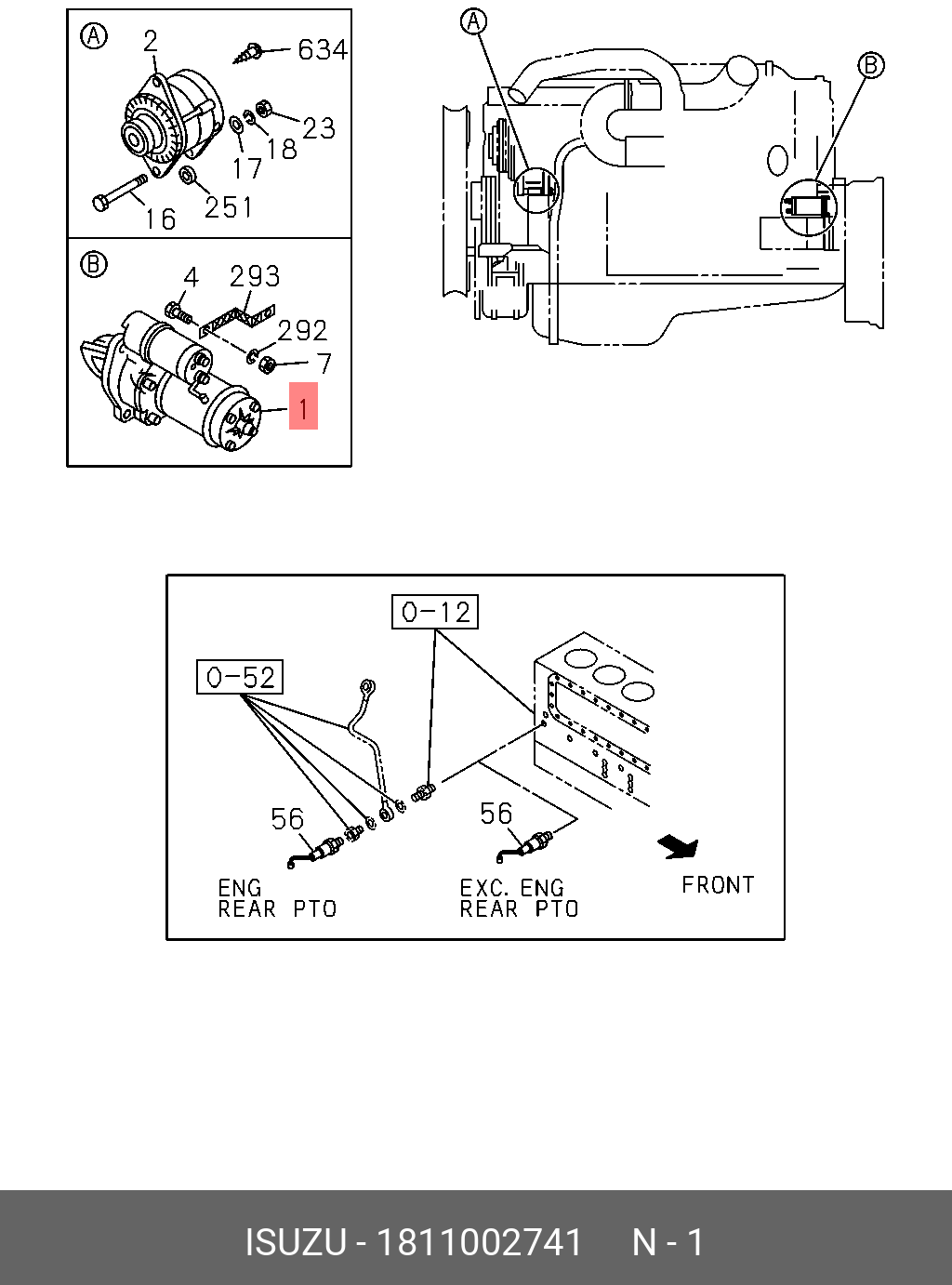 A
2
634
23
18
17
251
16

B
4
293
292
7
1

A
B

0-12
0-52
56
56
ENG
REAR PTO
EXC. ENG
REAR PTO
FRONT

ISUZU - 1811002741 N - 1