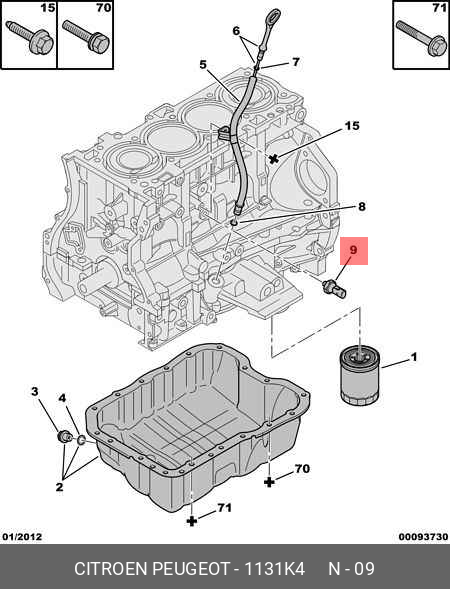 15
70
71
6
7
5
15
8
9
1
3
4
2
70
71
01/2012
00093730
CITROEN PEUGEOT - 1131K4 N - 09