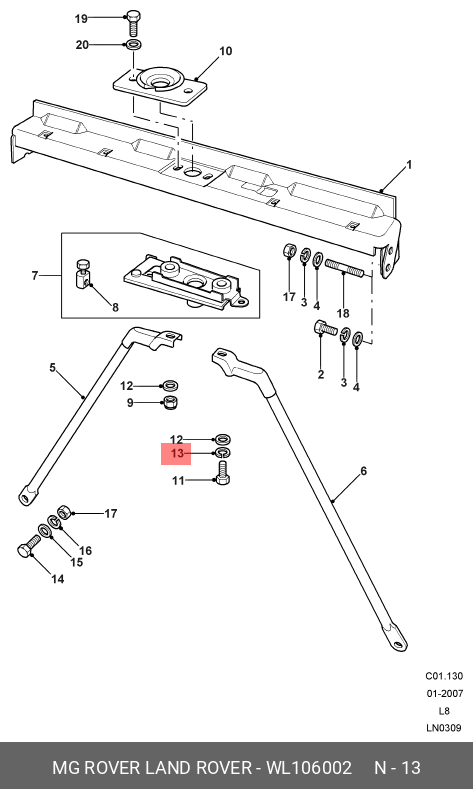 19
20
10
1
7
8
17
3
4
18
2
3
4
5
12
9
12
13
11
6
17
16
15
14

C01.130
01-2007
L8
LN0309

MG ROVER LAND ROVER - WL106002 N - 13