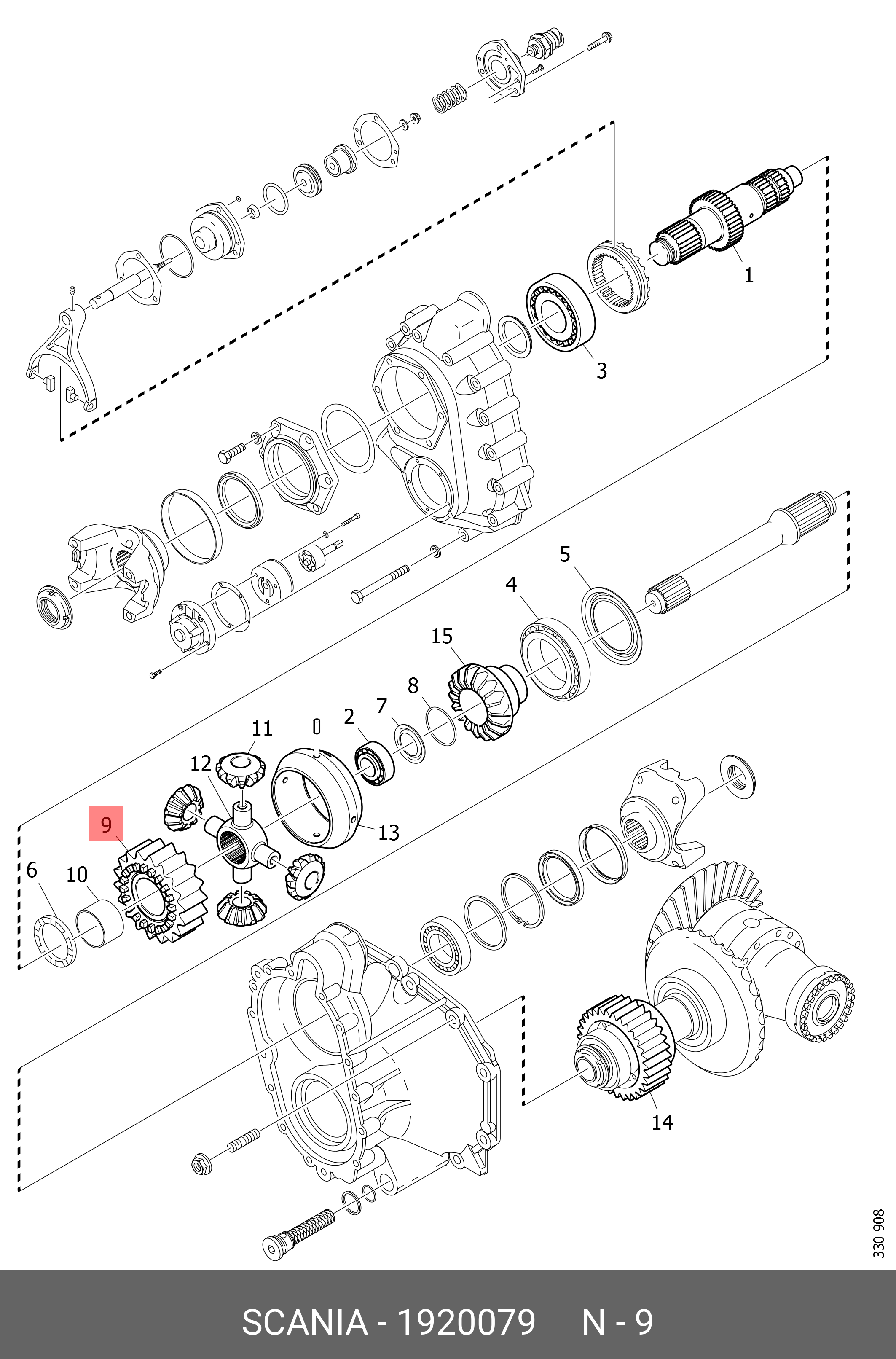 1
3
5
4
15
8
7
2
11
12
13
9
6
10
14
330 908
SCANIA - 1920079 N - 9