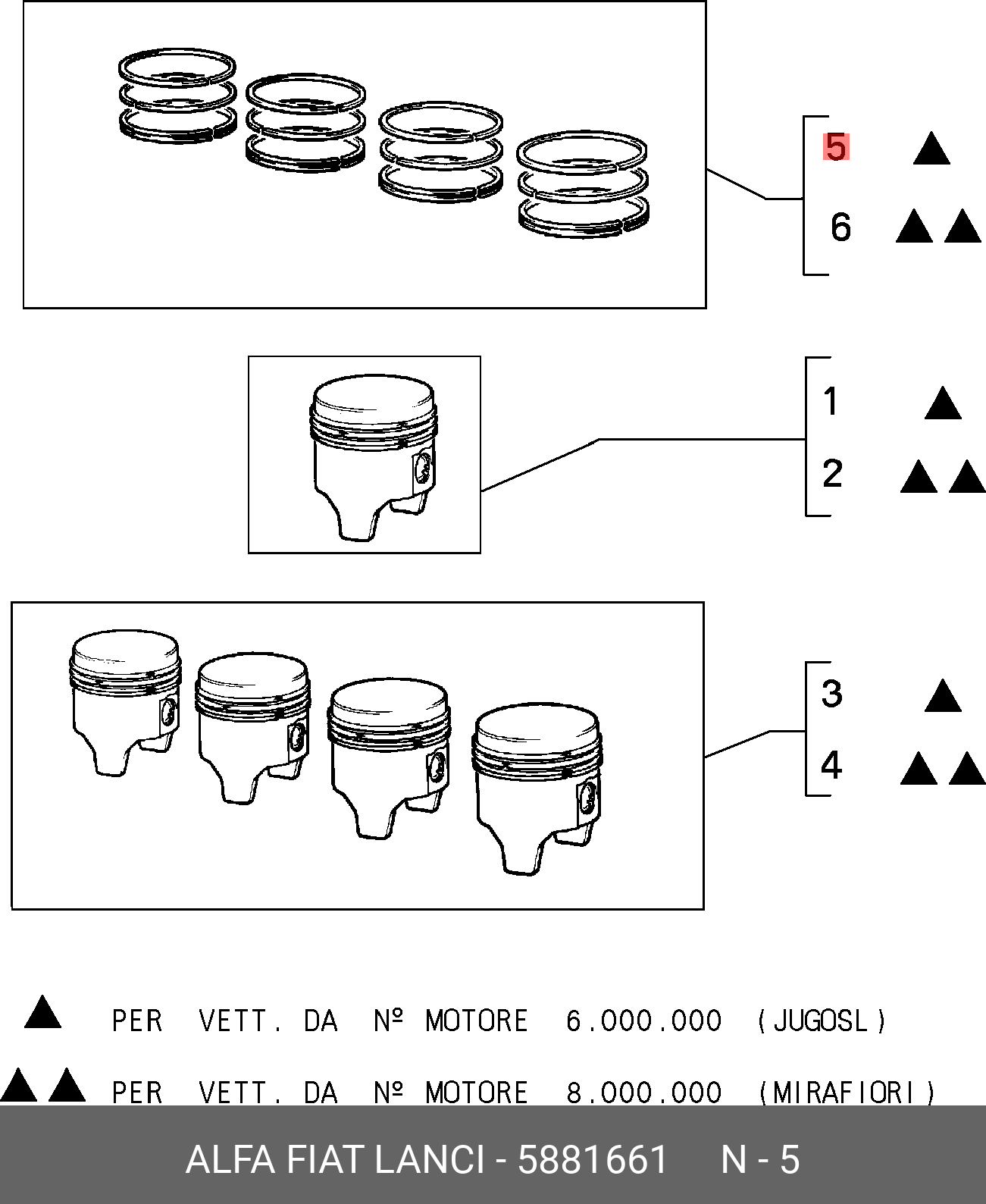 5 ▲
6 ▲▲

1 ▲
2 ▲▲

3 ▲
4 ▲▲

▲ PER VETT. DA Nº MOTORE 6.000.000 (JUGOSL)

▲▲ PER VETT. DA Nº MOTORE 8.000.000 (MIRAFIORI)

ALFA FIAT LANCI - 5881661 N - 5