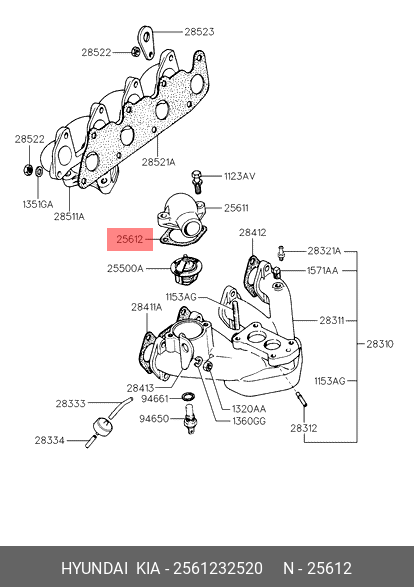 28523
28522
28522
28521A
1351GA
28511A
1123AV
25611
25612
28412
28321A
25500A
1571AA
1153AG
28411A
28311
28310
1153AG
28413
28333
94661
1320AA
94650
1360GG
28312
28334

HYUNDAI KIA - 2561232520 N - 25612