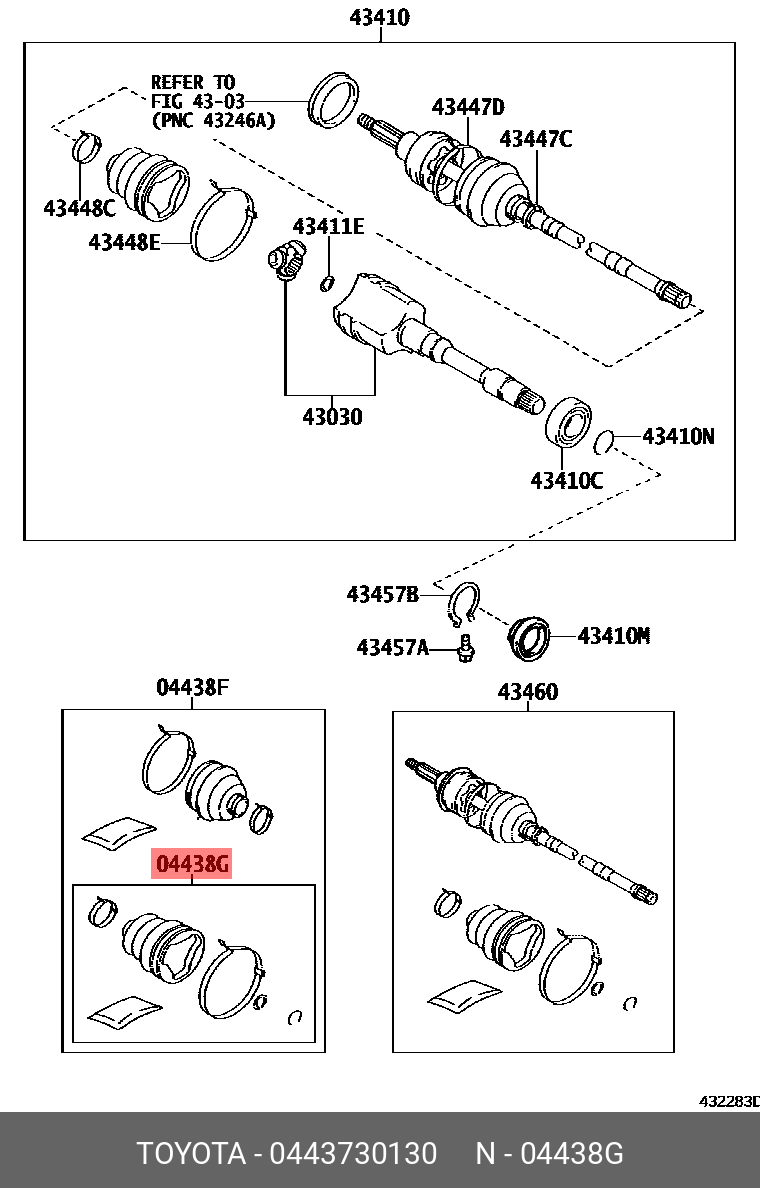 43410

REFER TO
FIG 43-03
(PNC 43246A)

43447D
43447C
43448C
43448E
43411E
43030
43410N
43410C
43457B
43457A
43410M
04438F
43460
04438G

432283D

TOYOTA - 0443730130 N - 04438G