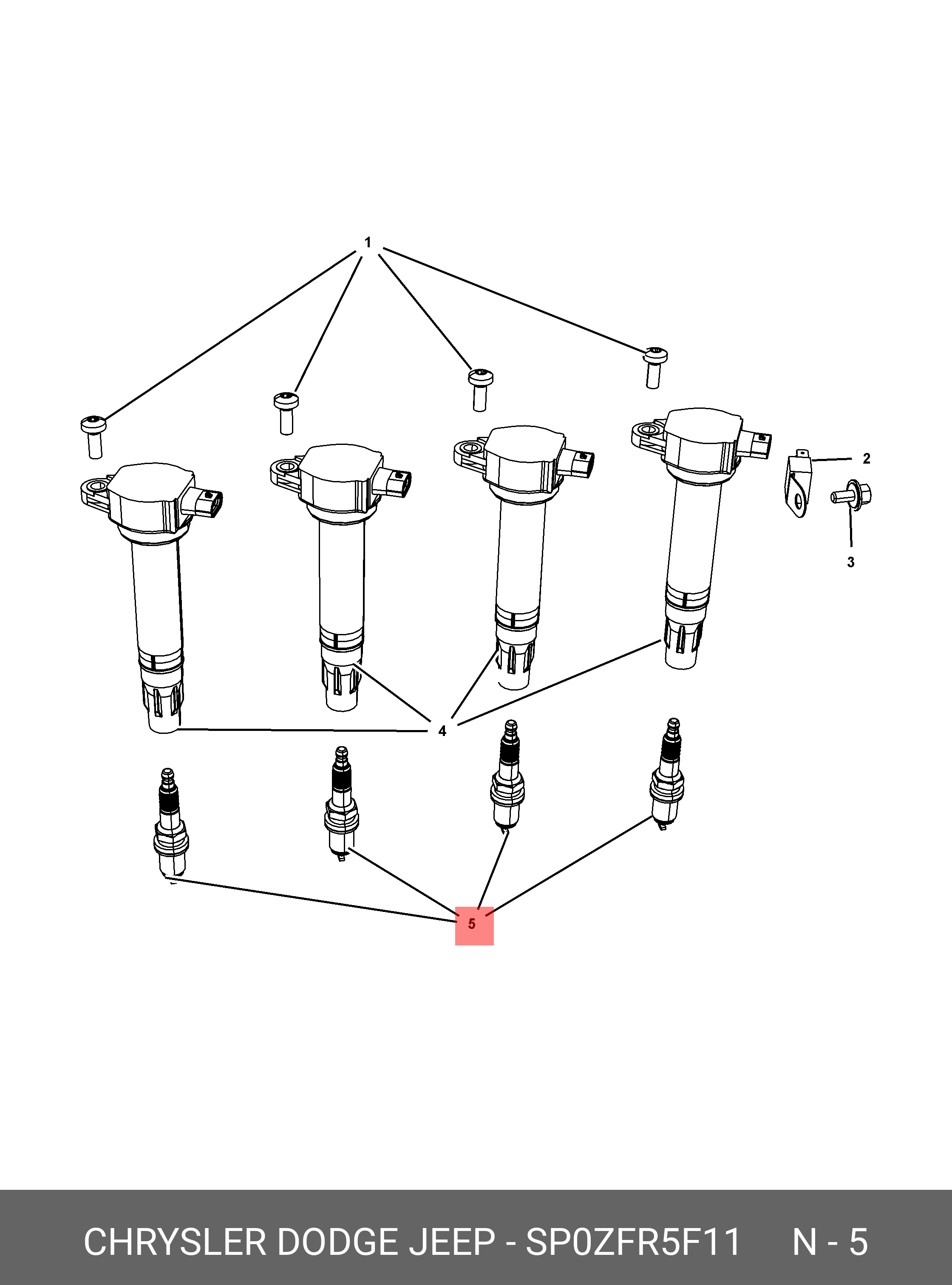 1

2

3

4

5

CHRYSLER DODGE JEEP - SP0ZFR5F11 N - 5