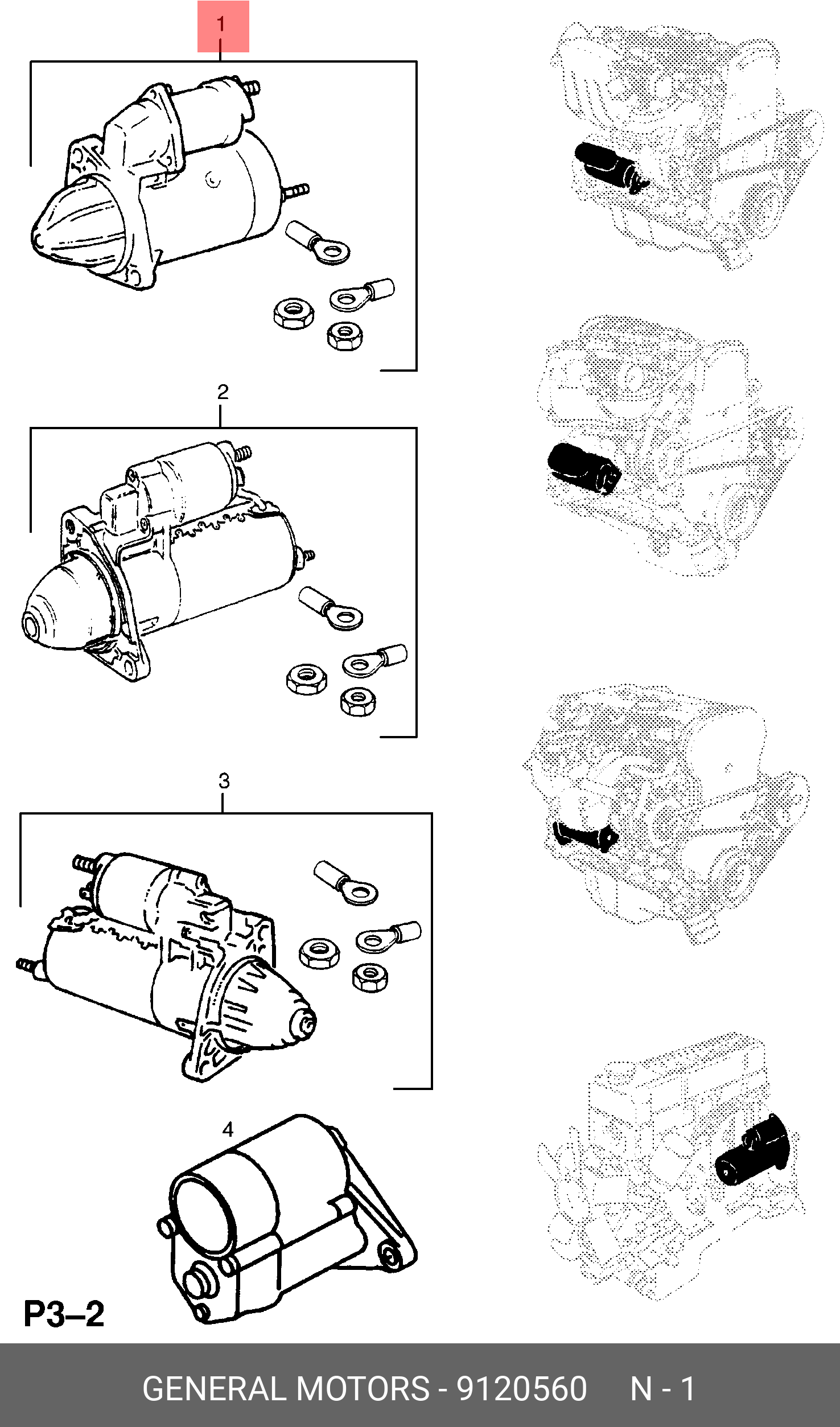 1

2

3

4

P3–2

GENERAL MOTORS - 9120560 N - 1