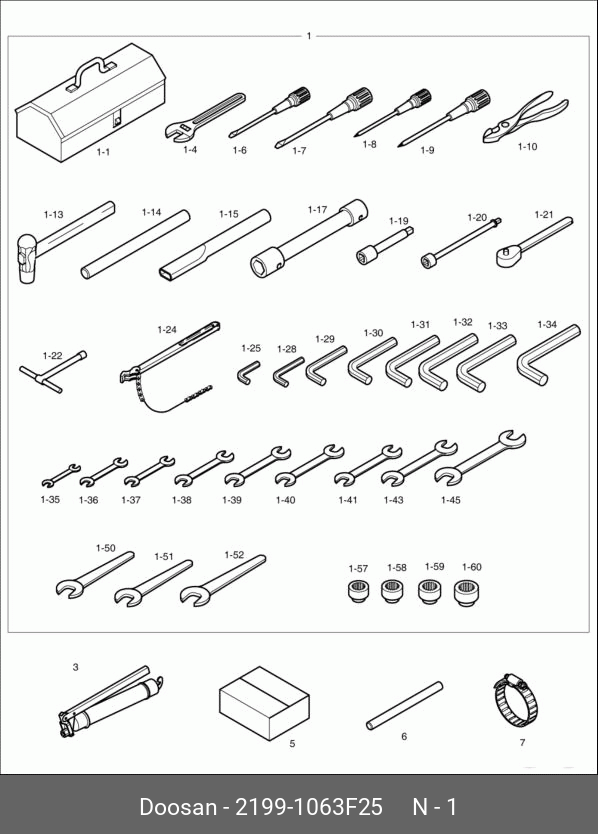 1

1-1 1-4 1-6 1-7 1-8 1-9 1-10

1-13 1-14 1-15 1-17 1-19 1-20 1-21

1-22 1-24 1-25 1-28 1-29 1-30 1-31 1-32 1-33 1-34

1-35 1-36 1-37 1-38 1-39 1-40 1-41 1-43 1-45

1-50 1-51 1-52 1-57 1-58 1-59 1-60

3 5 6 7

Doosan - 2199-1063F25 N - 1